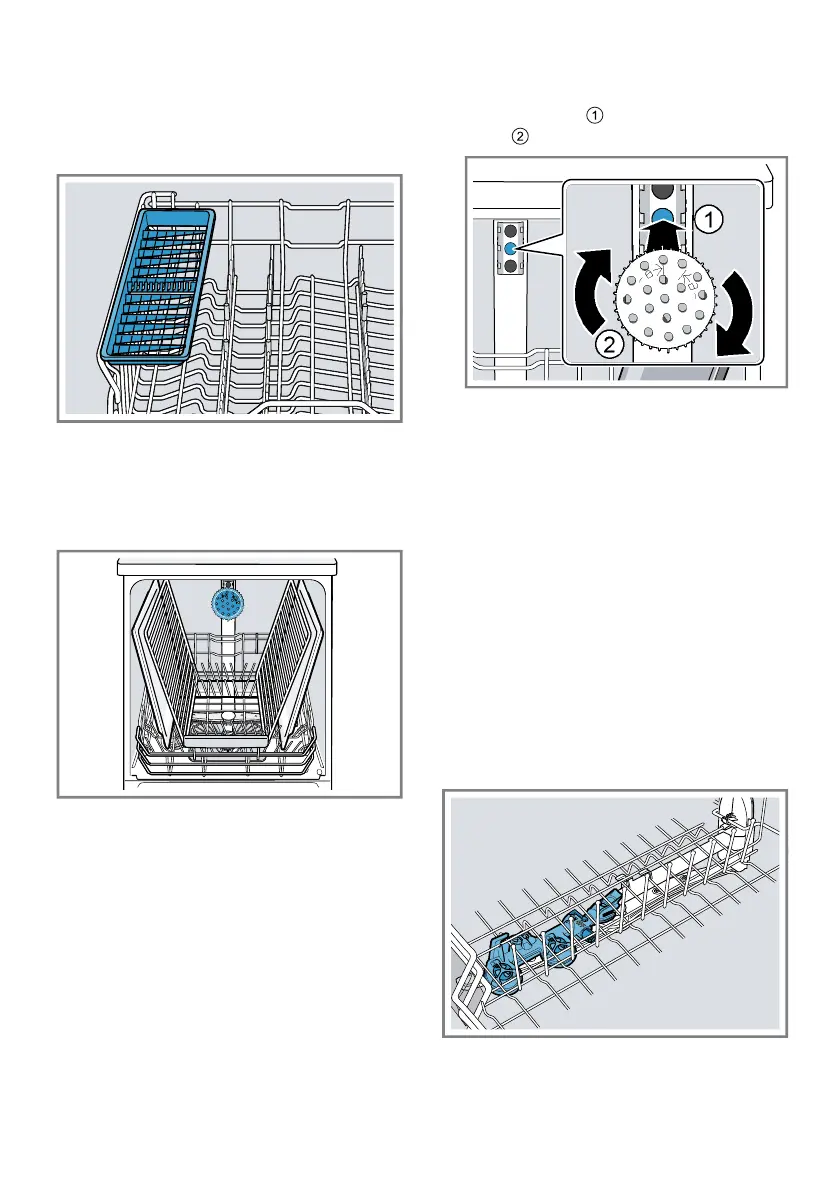 ①
②

1

2