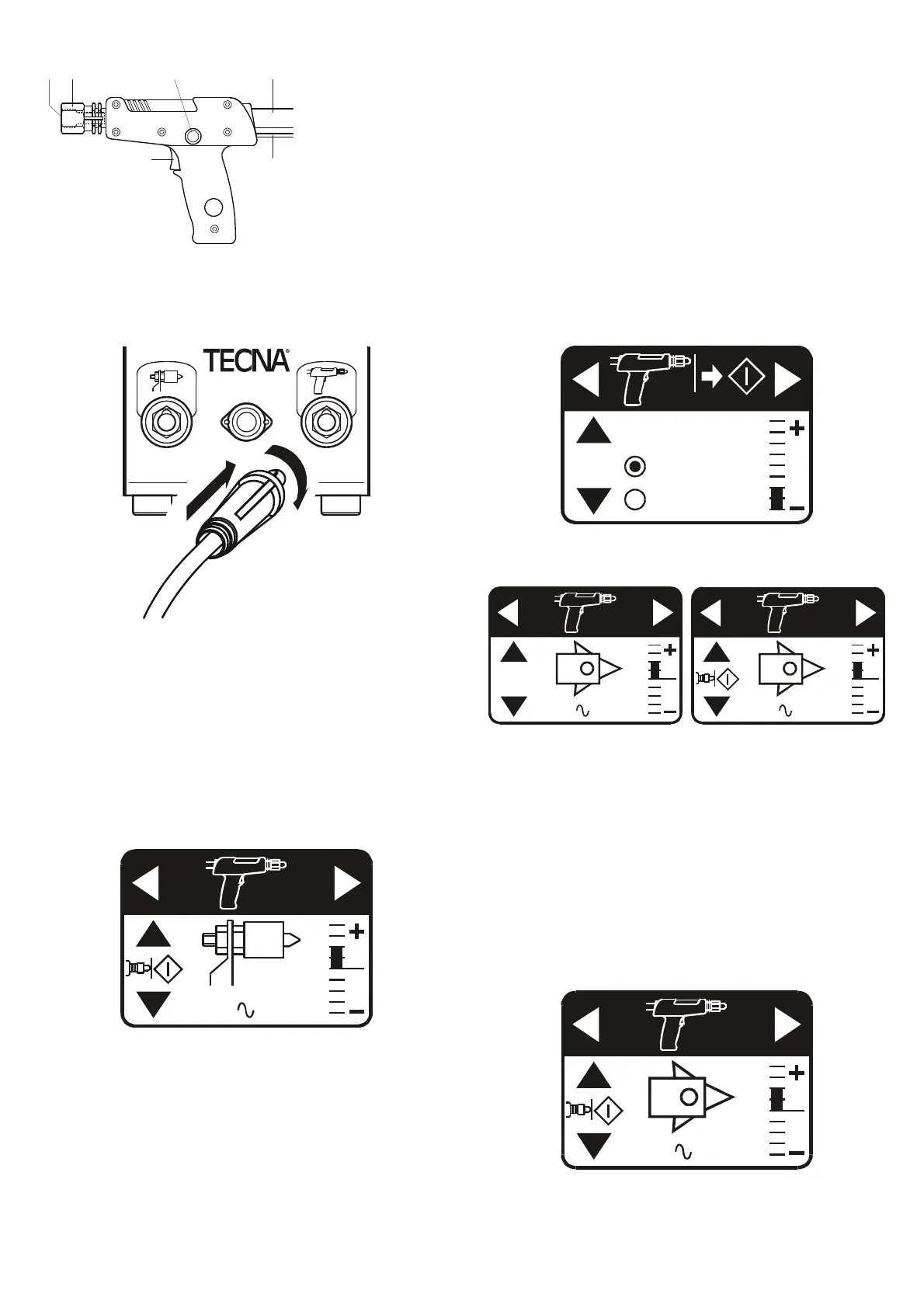 TECNA®