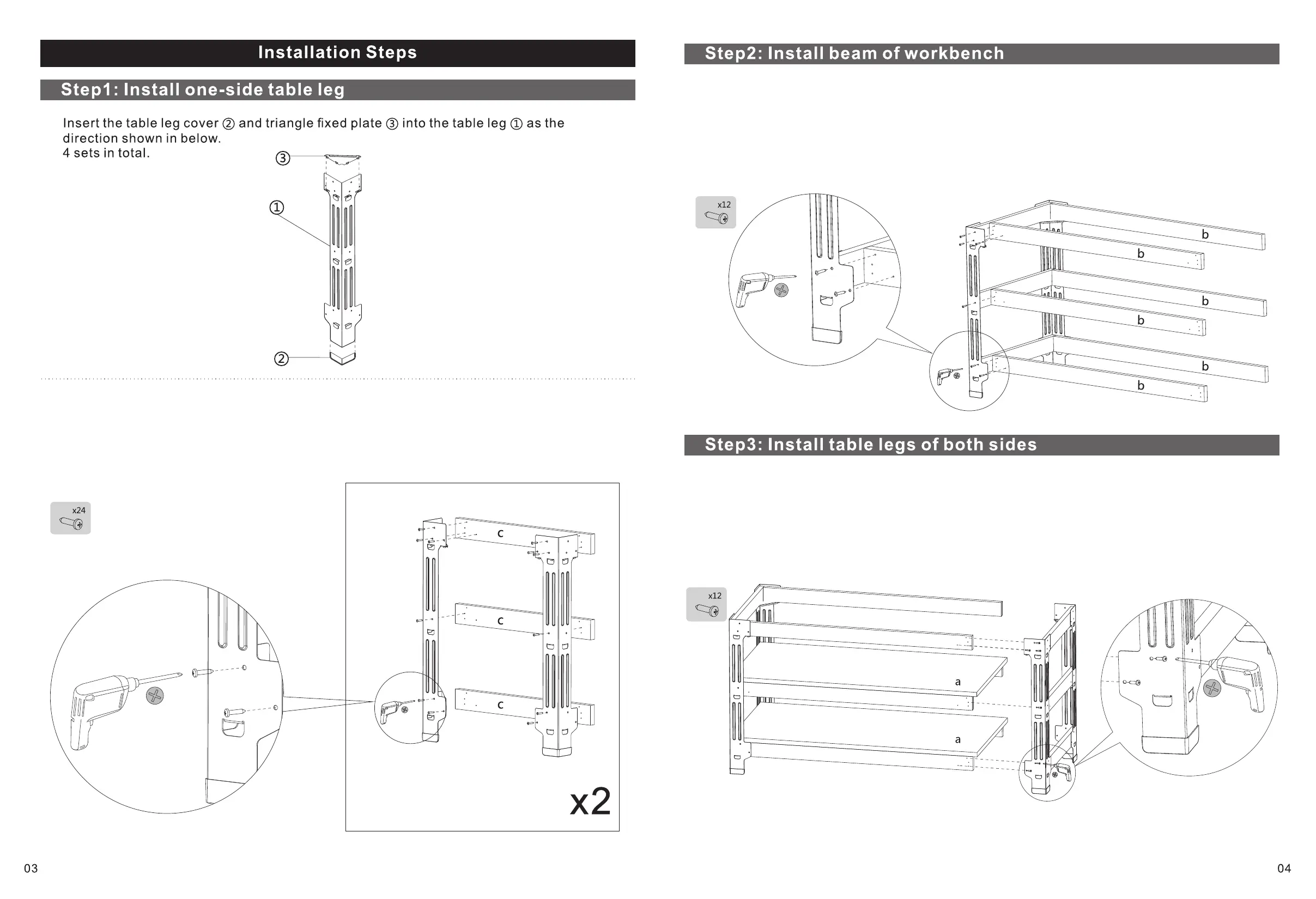 Installation Steps

Step1: Install one-side table leg

Insert the table leg cover ② and triangle fixed plate ③ into the table leg ① as the direction shown in below.
4 sets in total.

③
①
②

x24

c
c
c

x2

03

Step2: Install beam of workbench

x12

b
b
b
b
b
b

Step3: Install table legs of both sides

x12

a
a

04