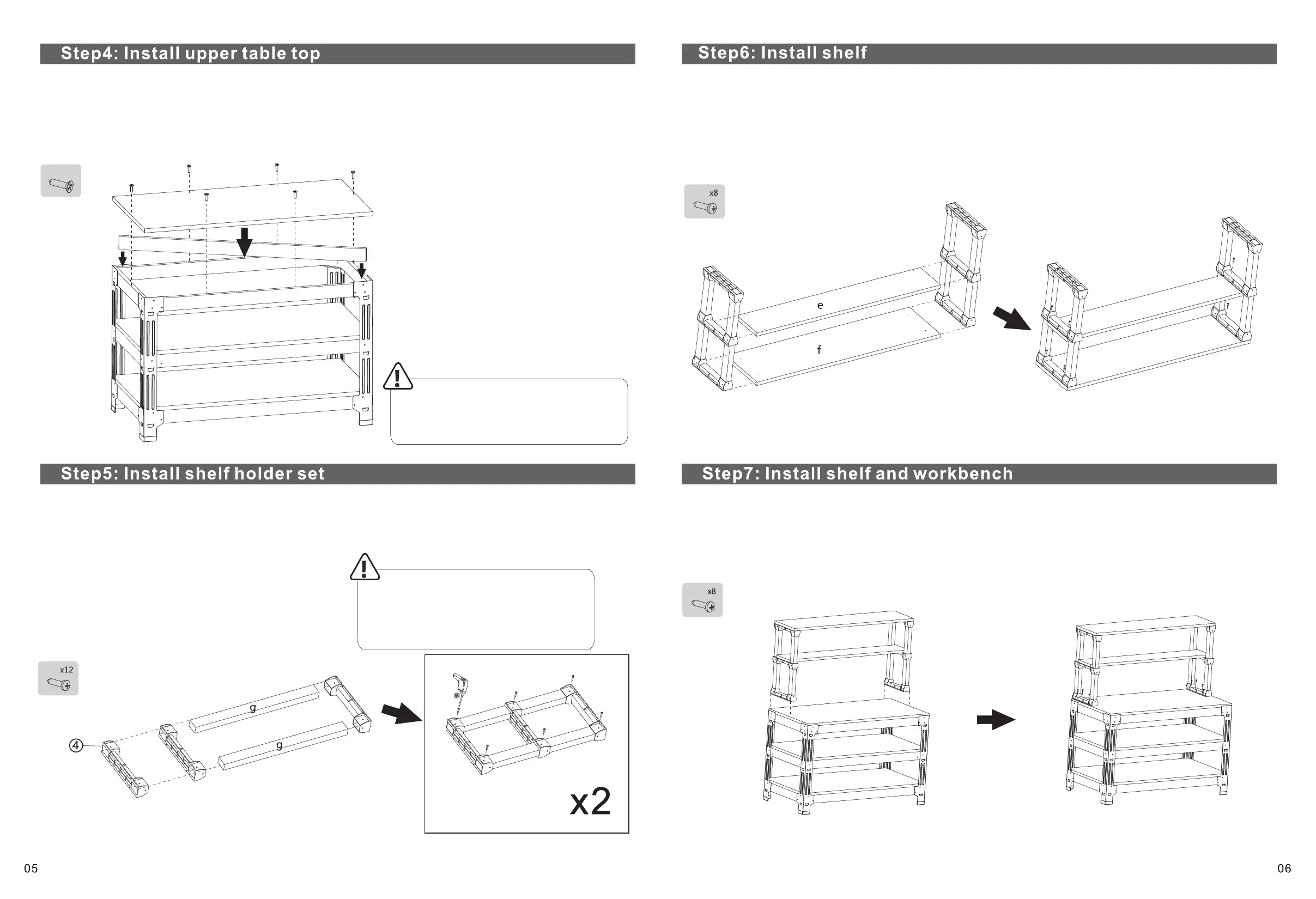 Step4: Install upper table top

Step5: Install shelf holder set

x12

④

g

g

x2

05

Step6: Install shelf

x8

e

f

Step7: Install shelf and workbench

x8

06