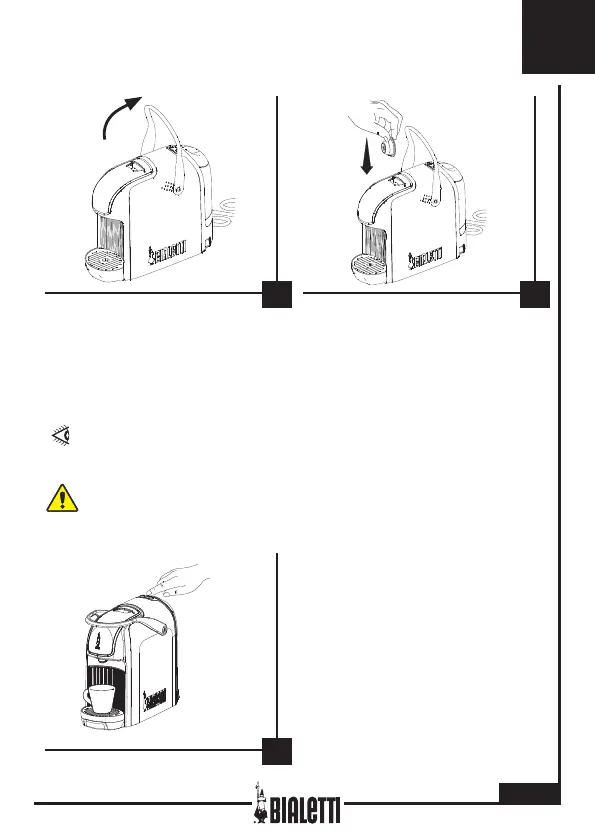 BIALETTI

BIALETTI

BIALETTI

BIALETTI