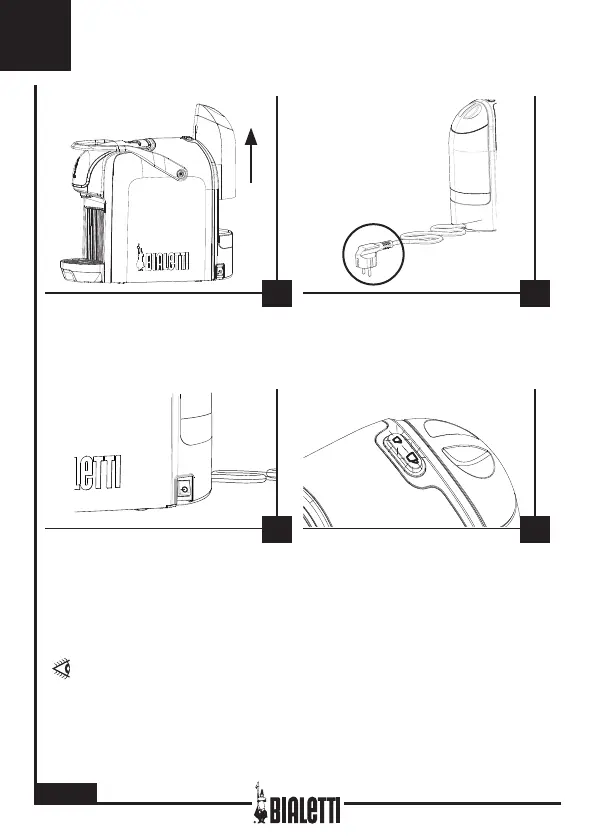 BIALETTI

LETTI

BIALETTI