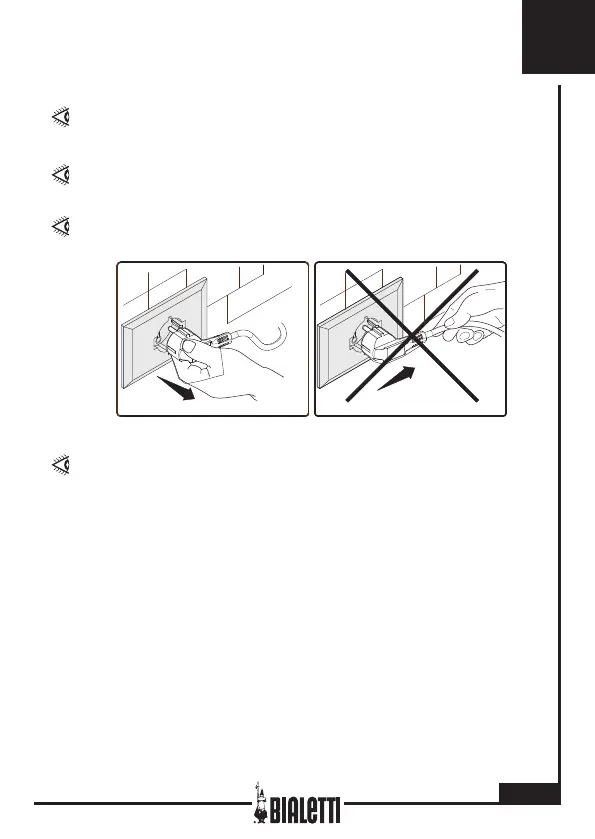 BIALETTI