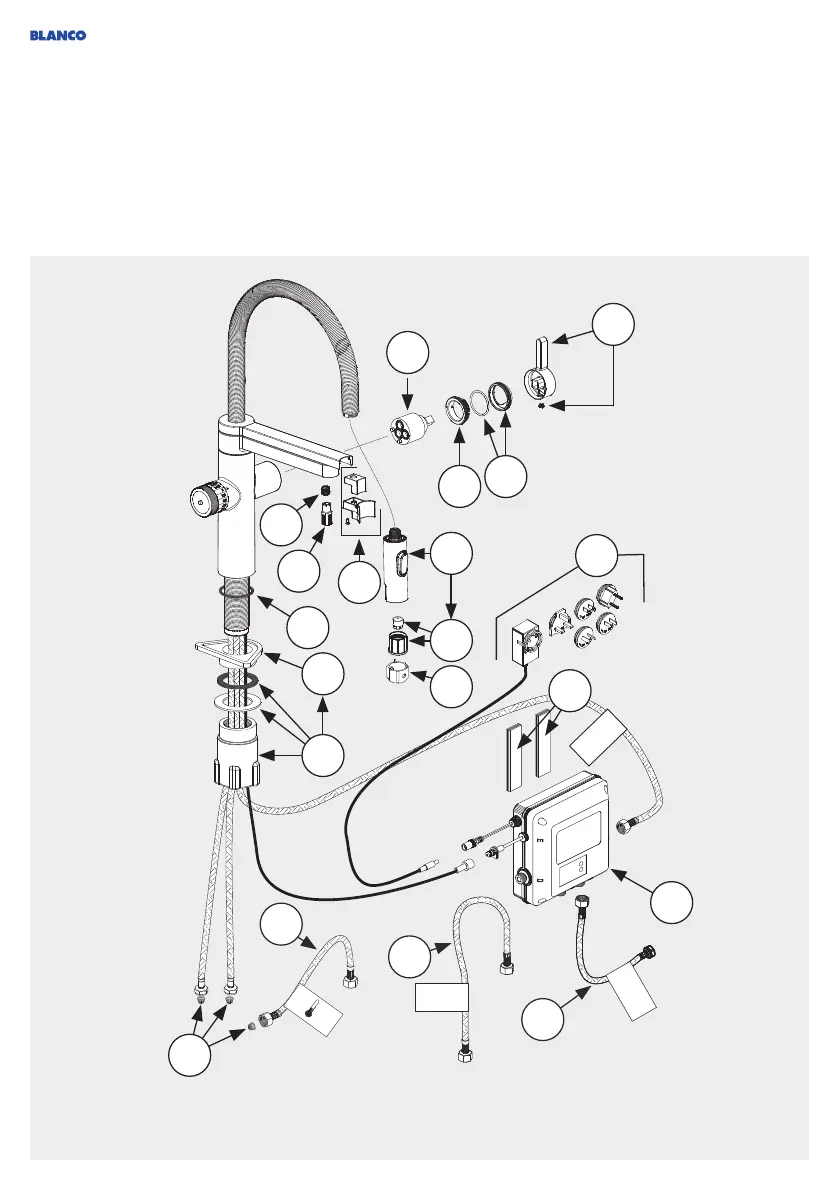 BLANCO