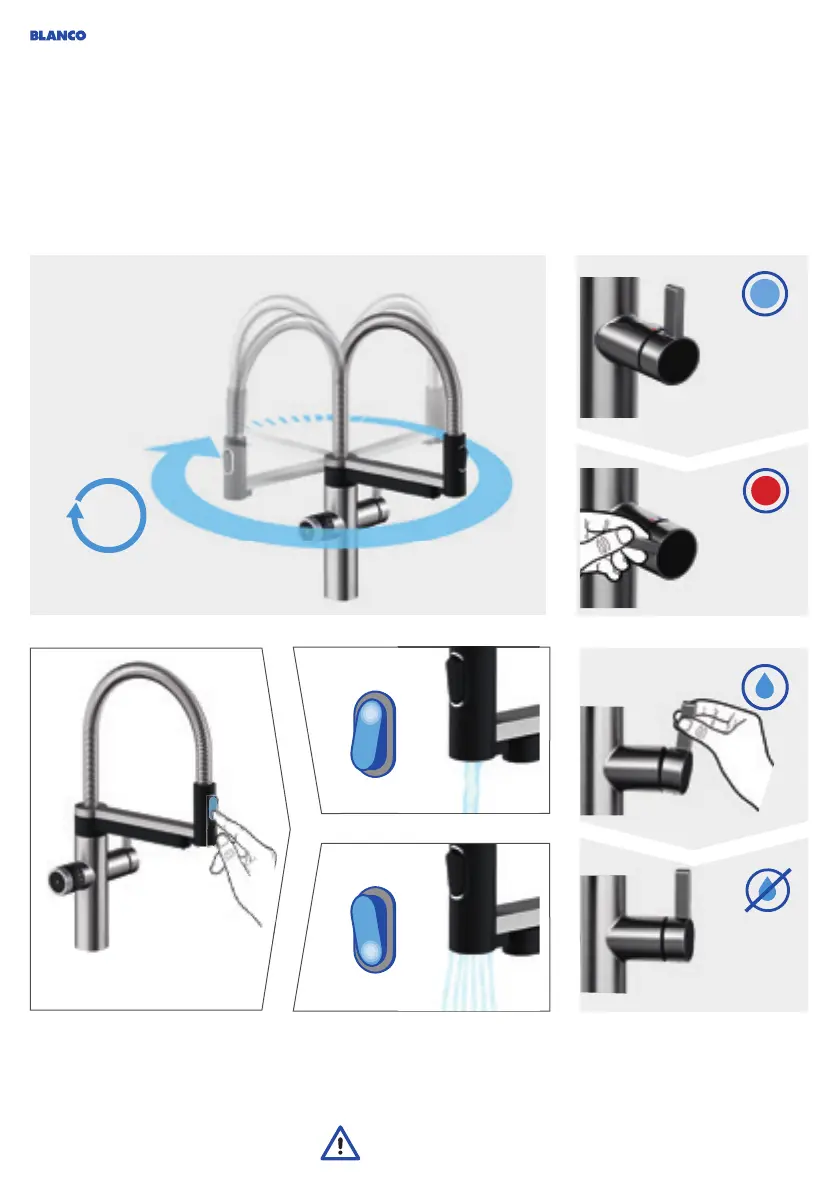 BLANCO