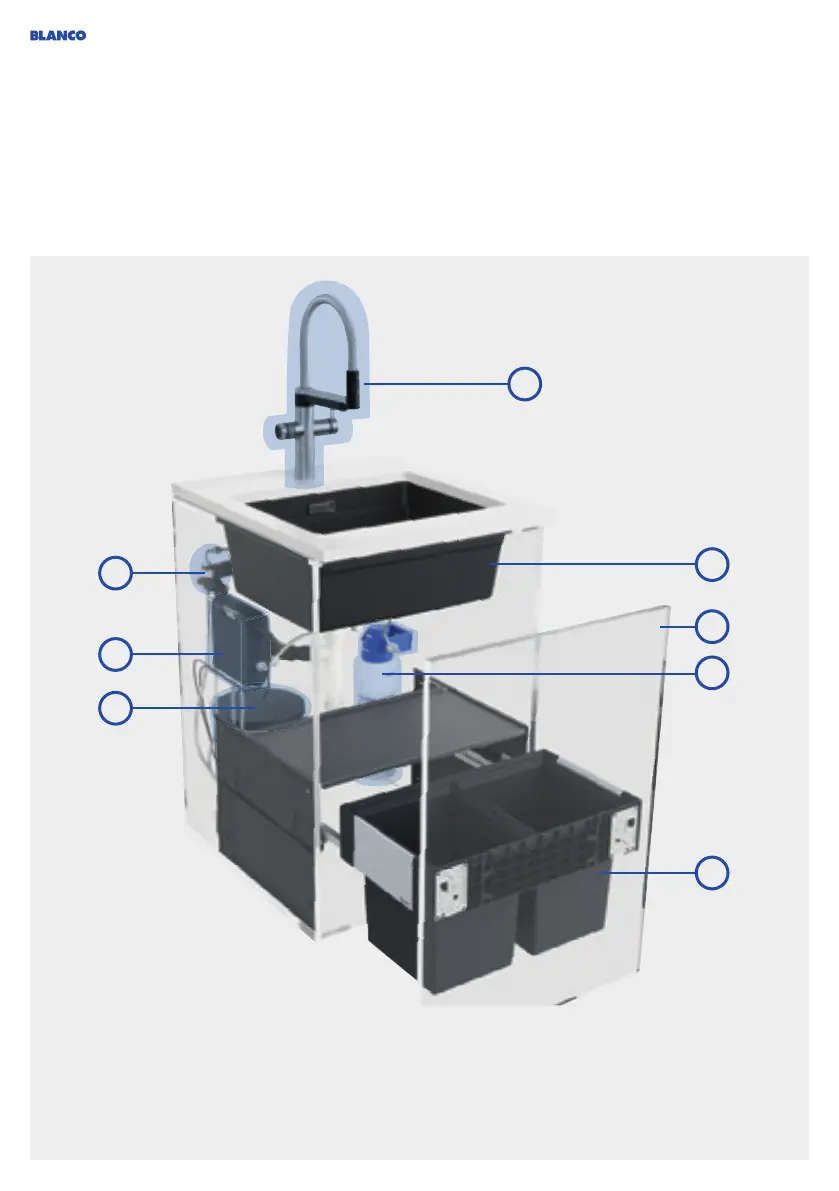 BLANCO