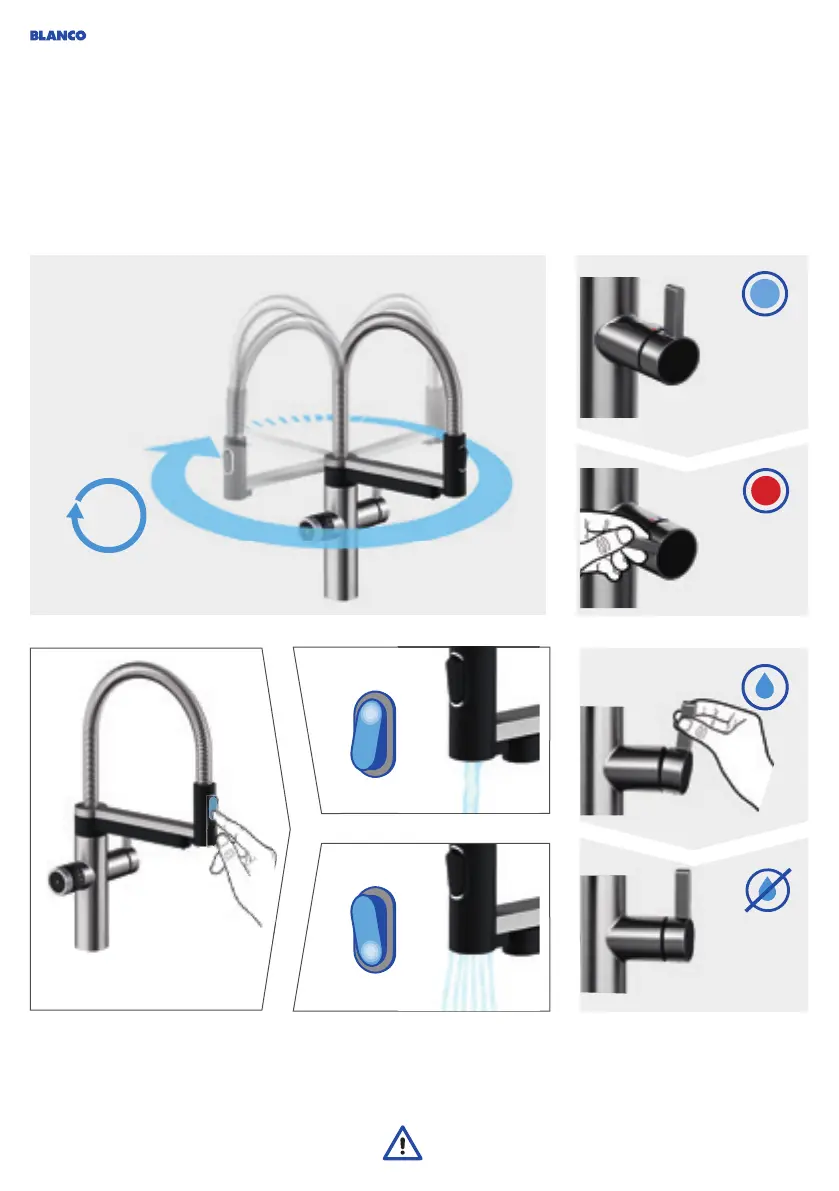 BLANCO