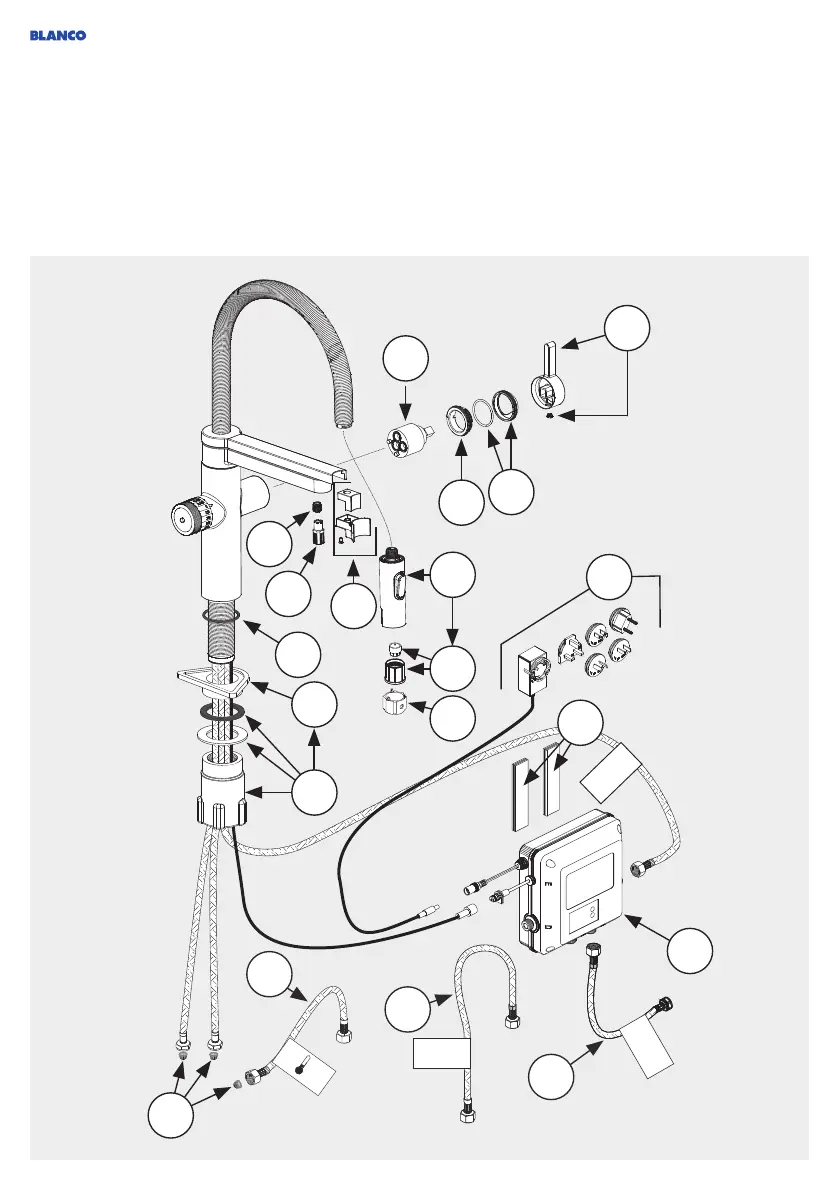 BLANCO