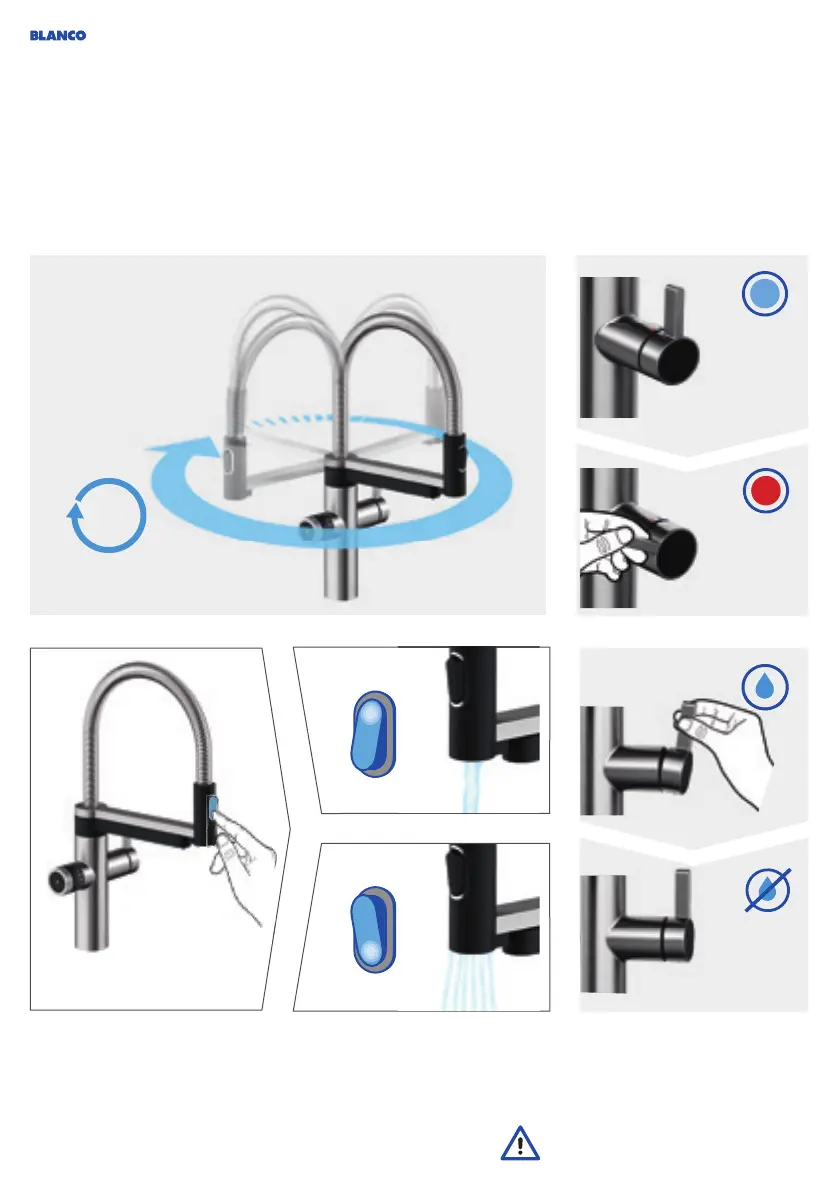 BLANCO