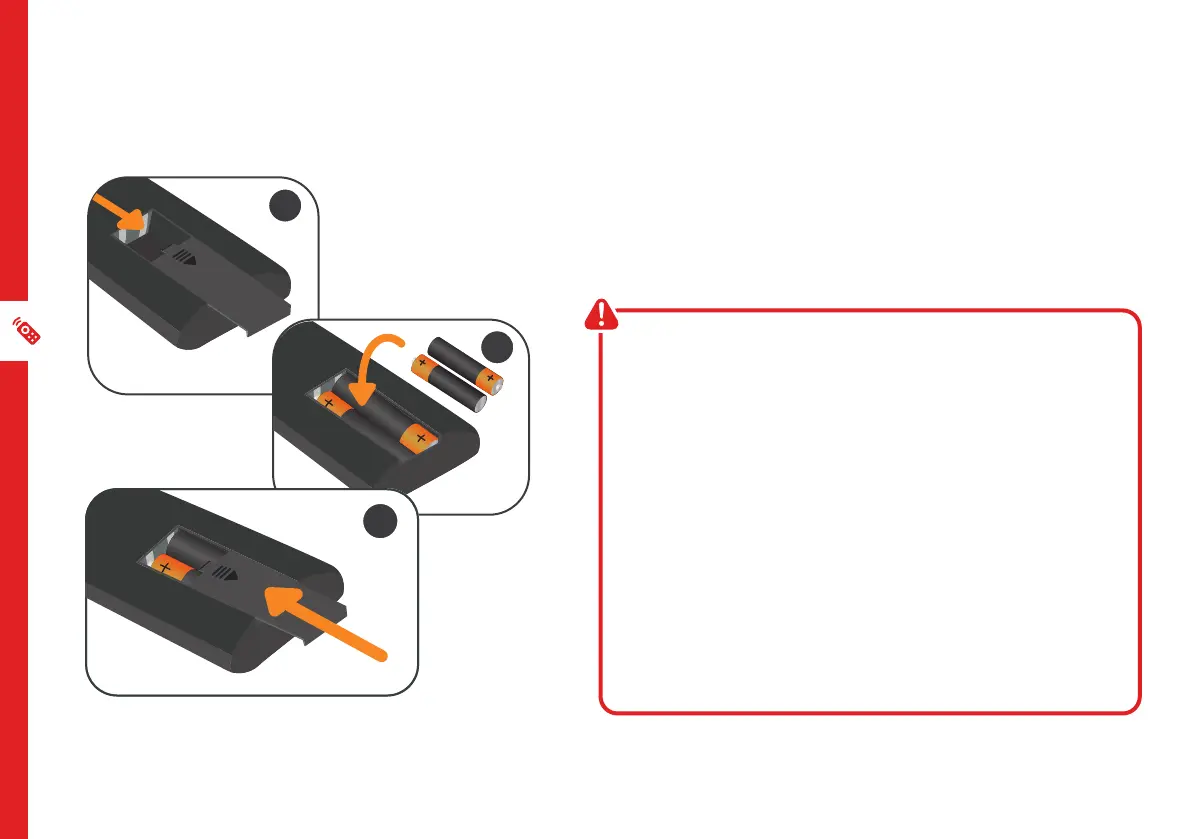 +
+
+
+
+