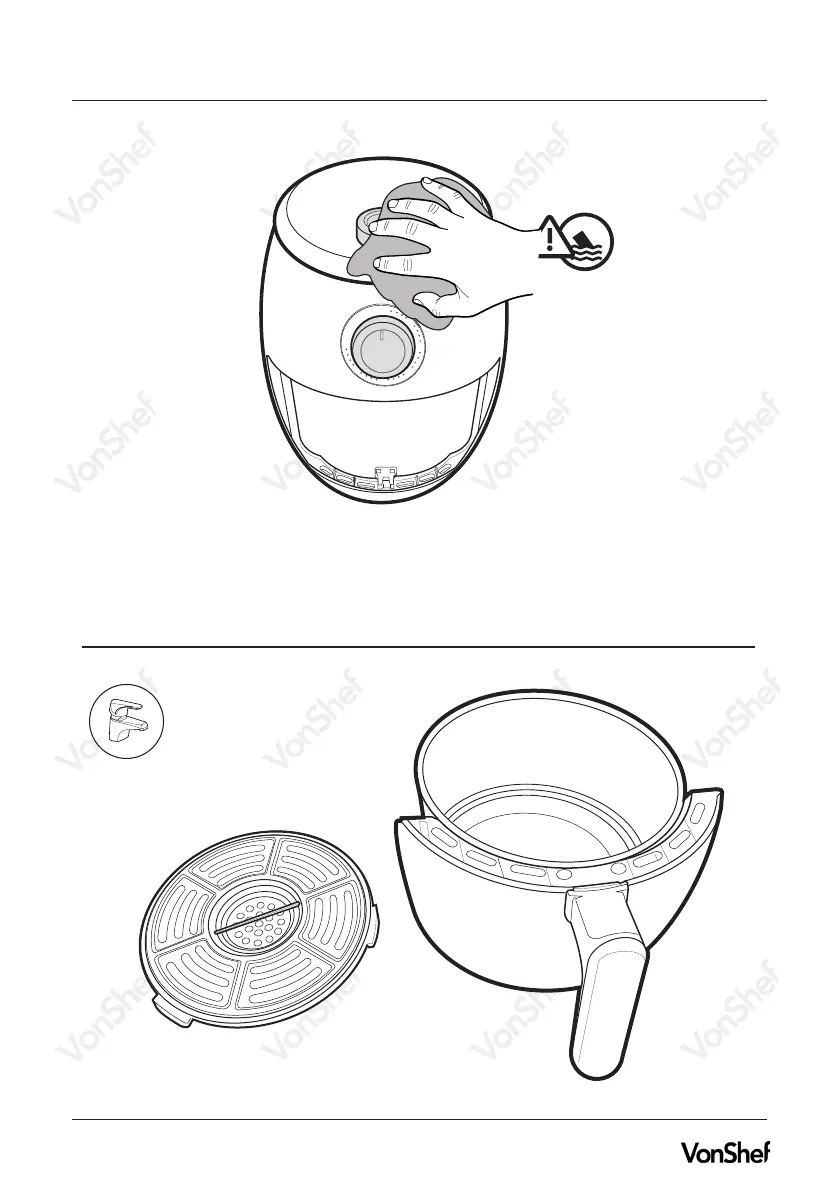 VonShef VonShef VonShef VonShef
VonShef VonShef VonShef VonShef
VonShef VonShef VonShef VonShef
VonShef VonShef VonShef VonShef

VonShef