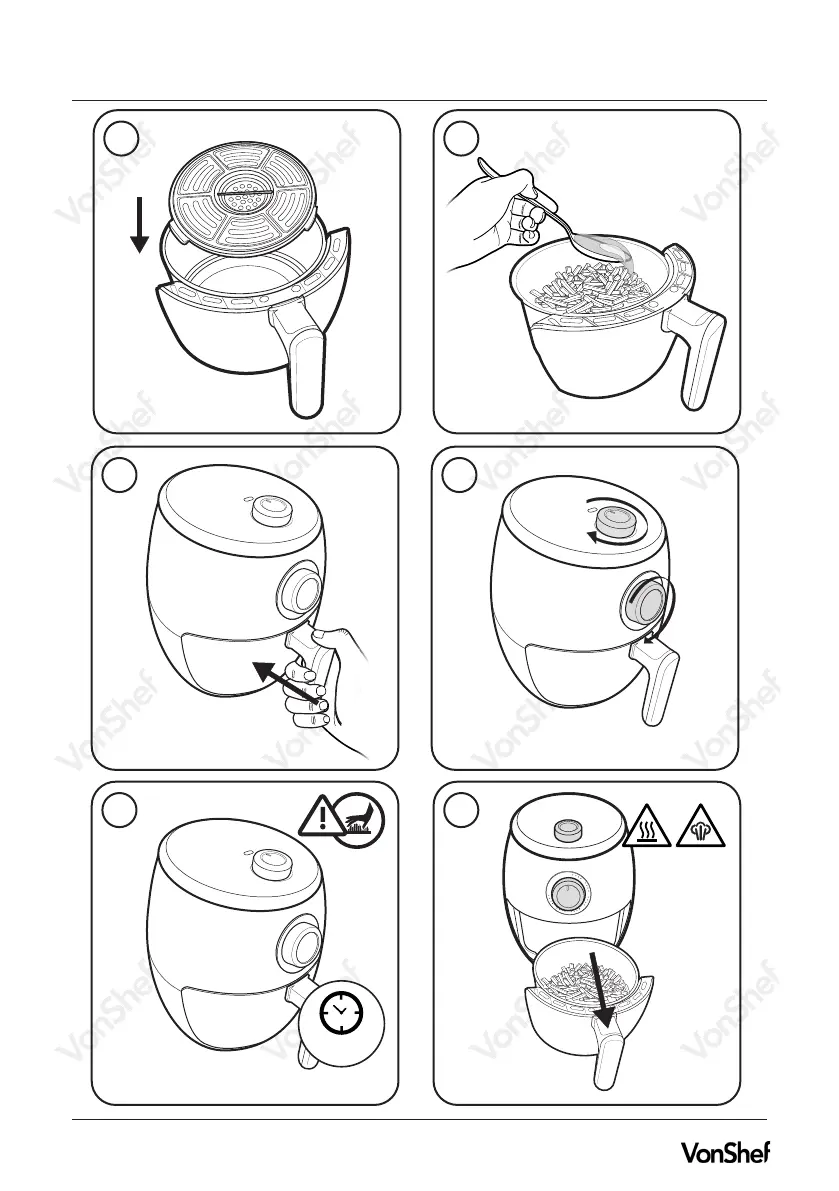 VonShef