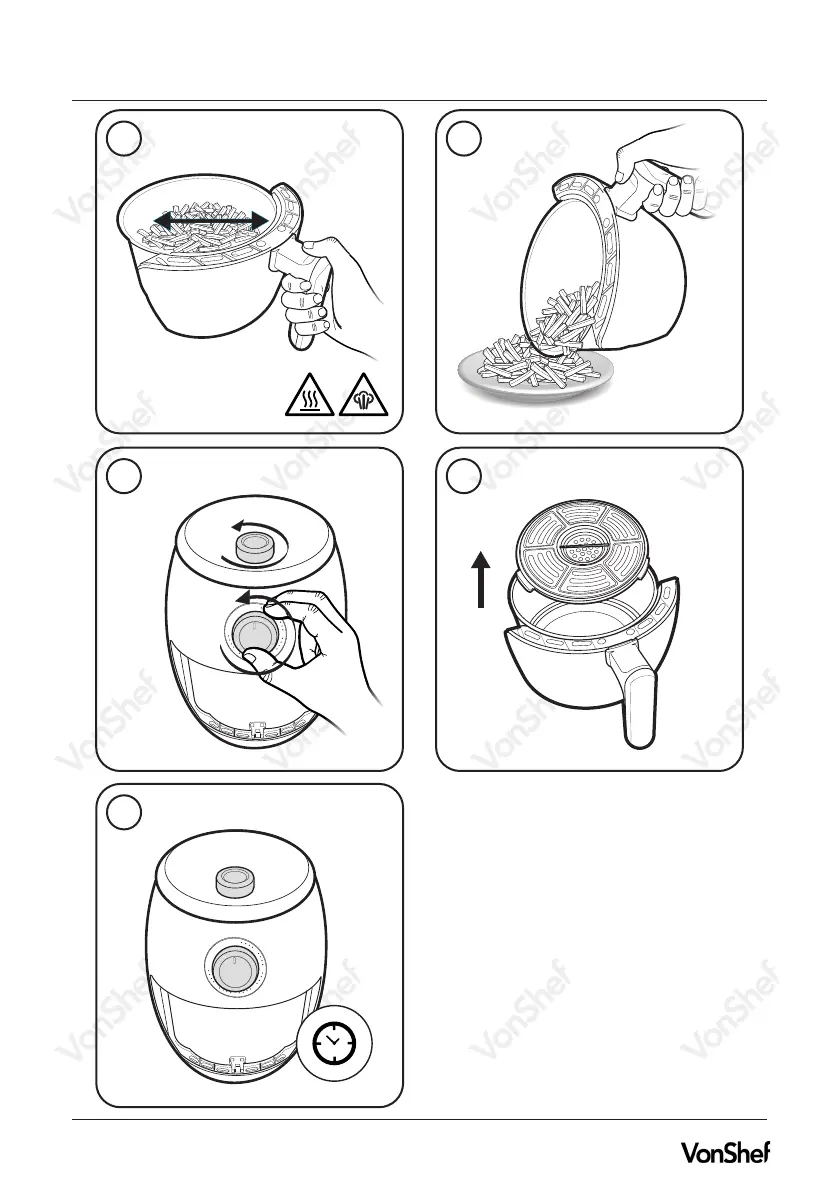 VonShef