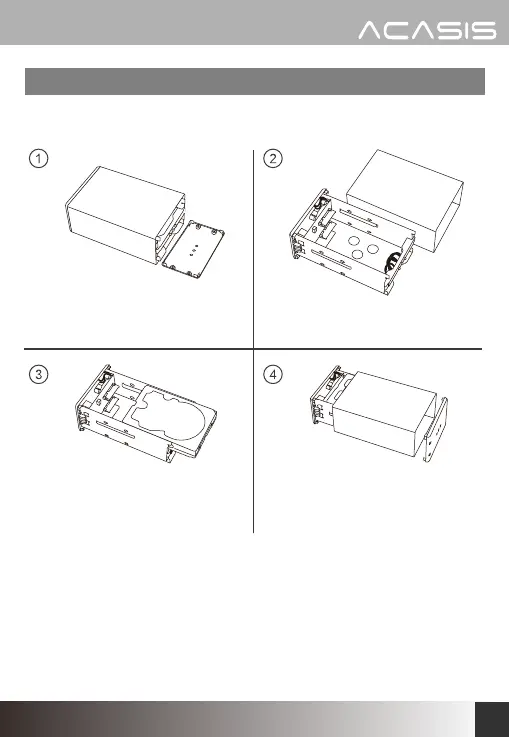 ACASIS

①

②

③

④