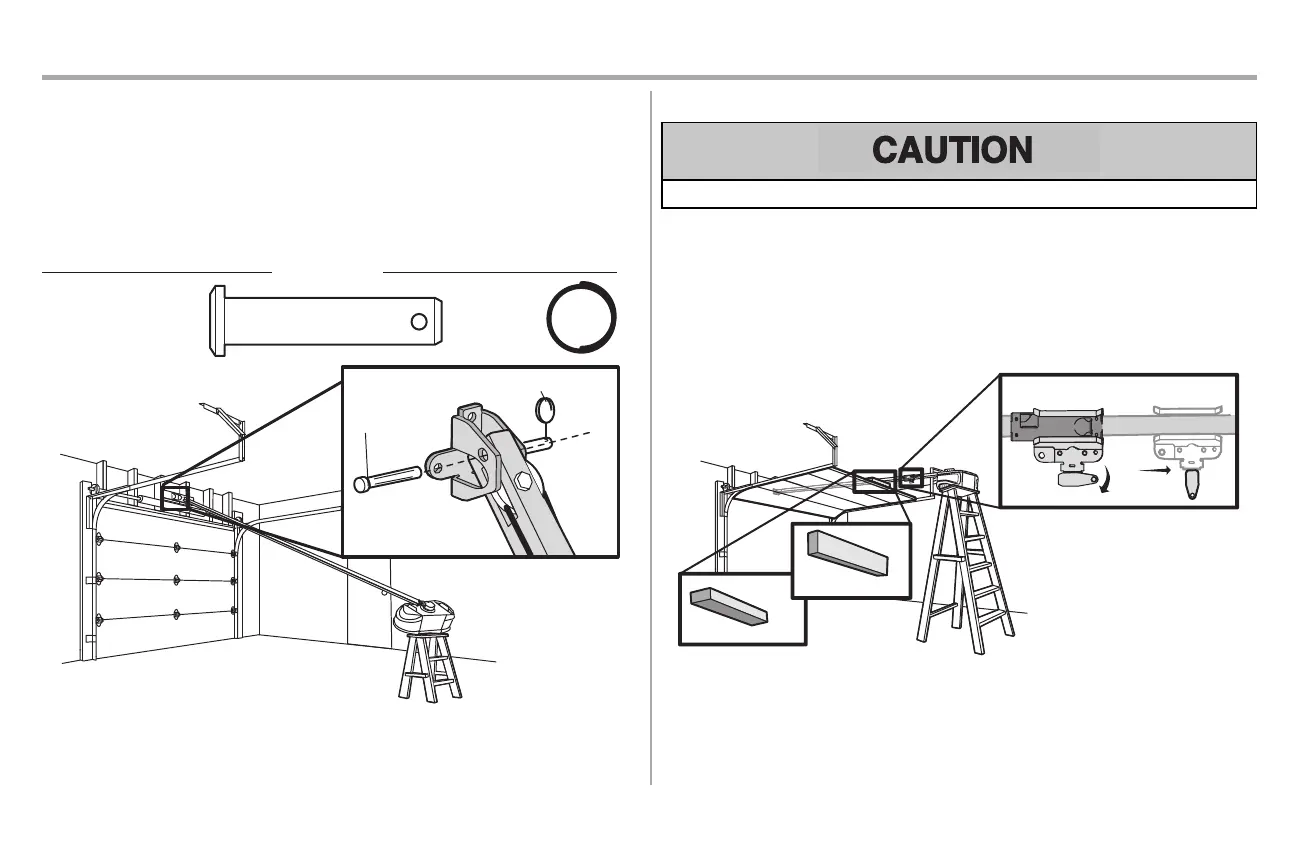 CAUTION