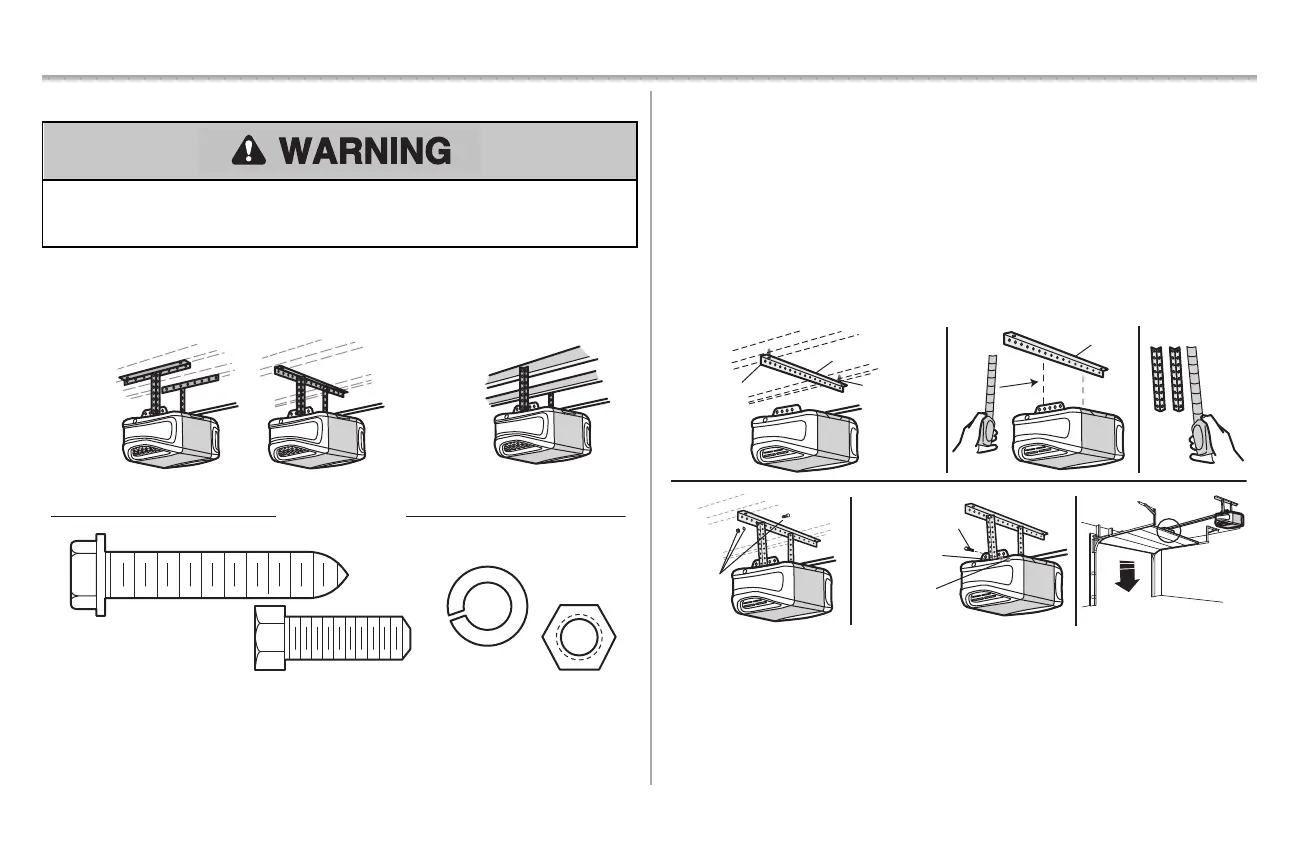 WARNING