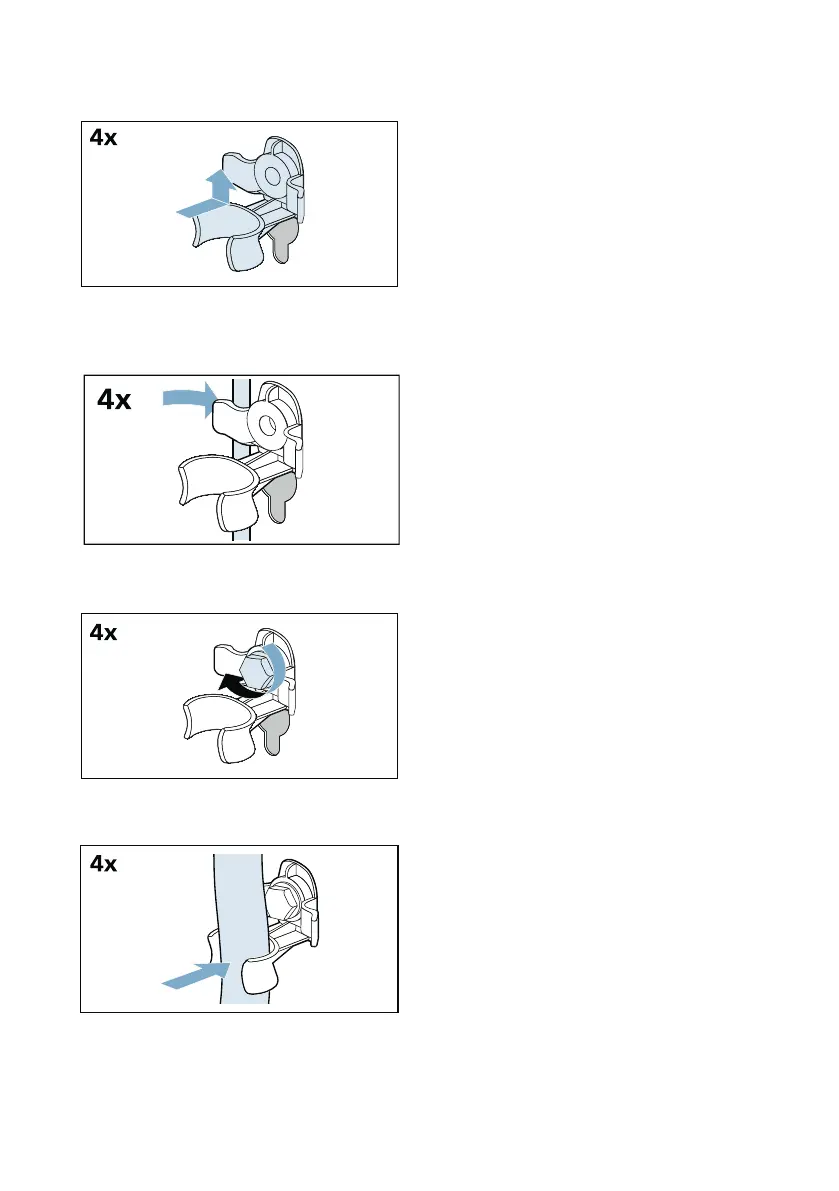 4x

4x

4x

4x