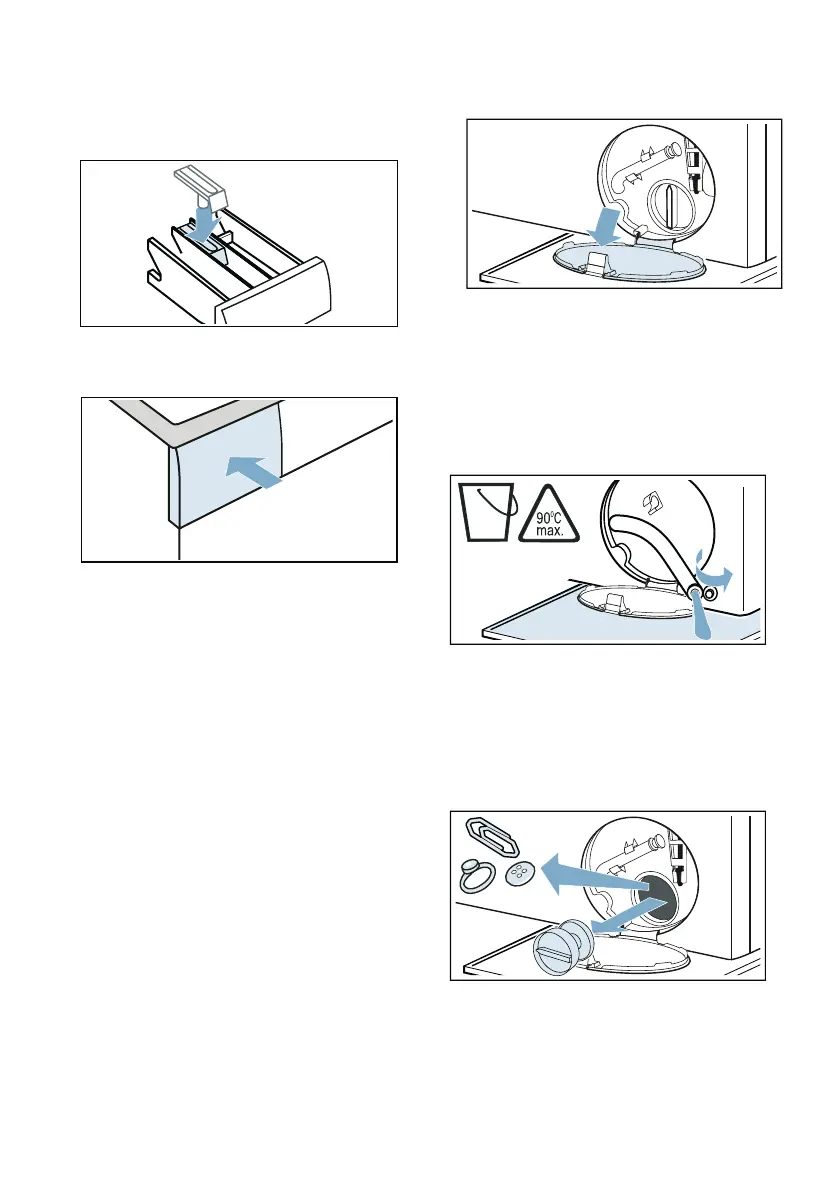 90°C
max.