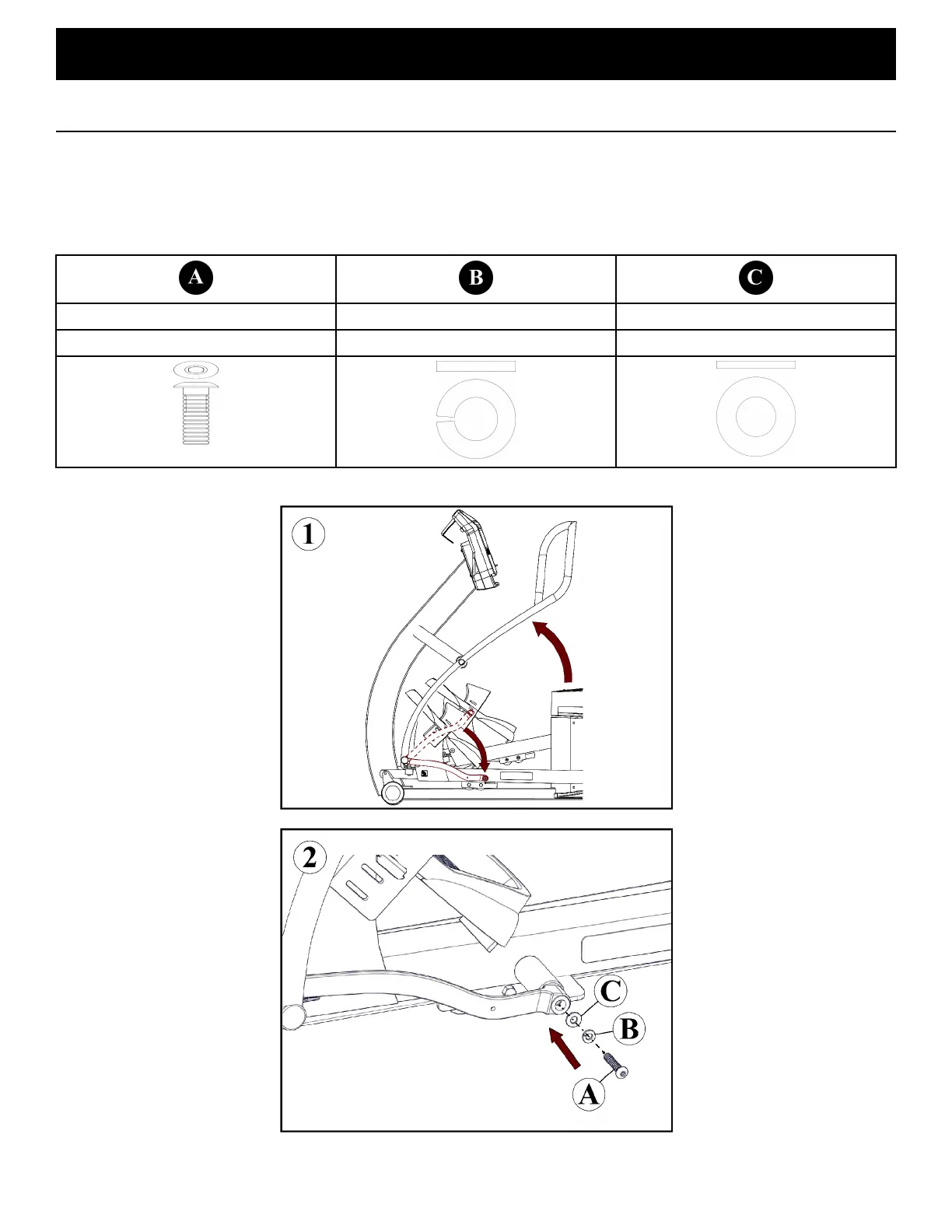 | A | B | C |
|---|---|---|
| | | |
| | | |
| | | |

1

2

C

B

A