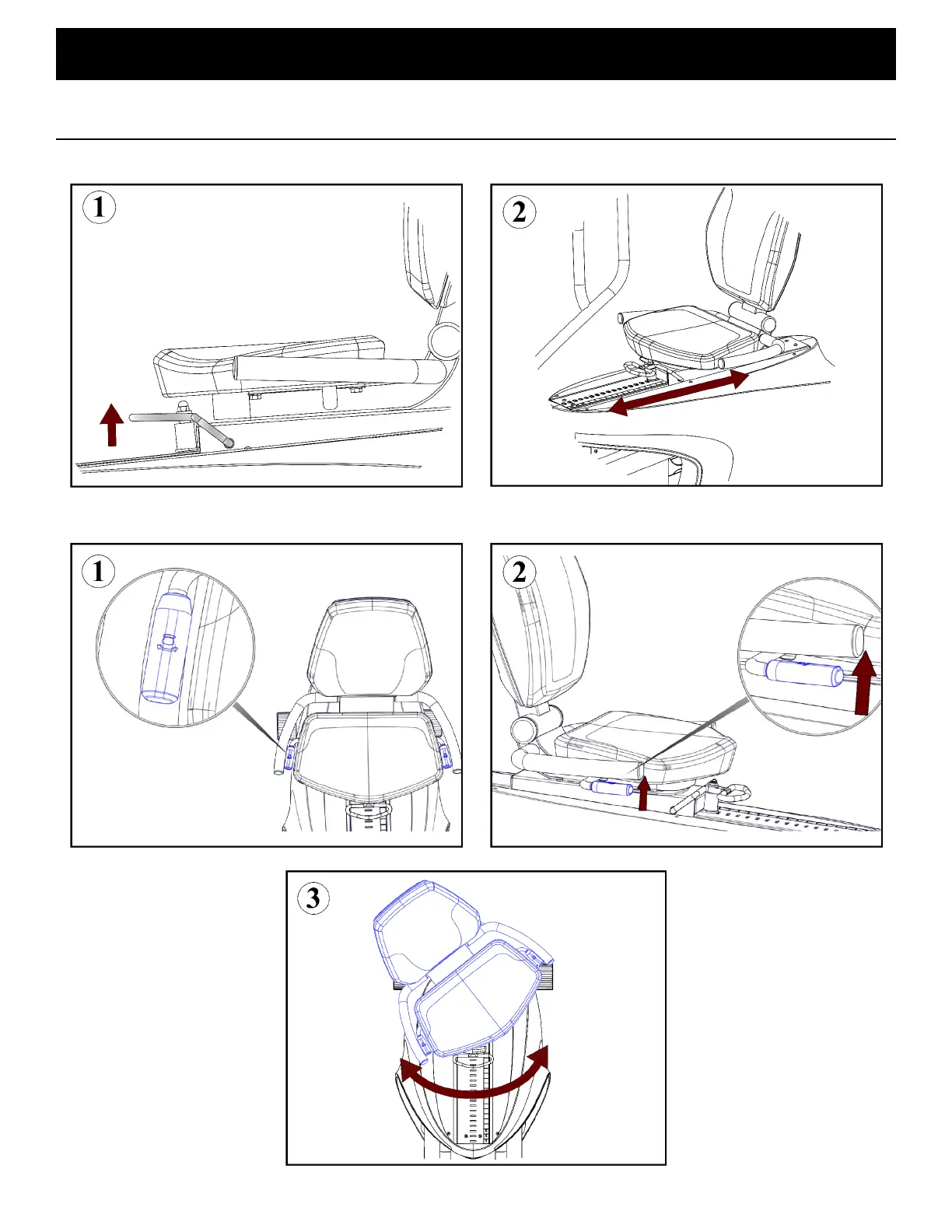 1

2

1

2

3