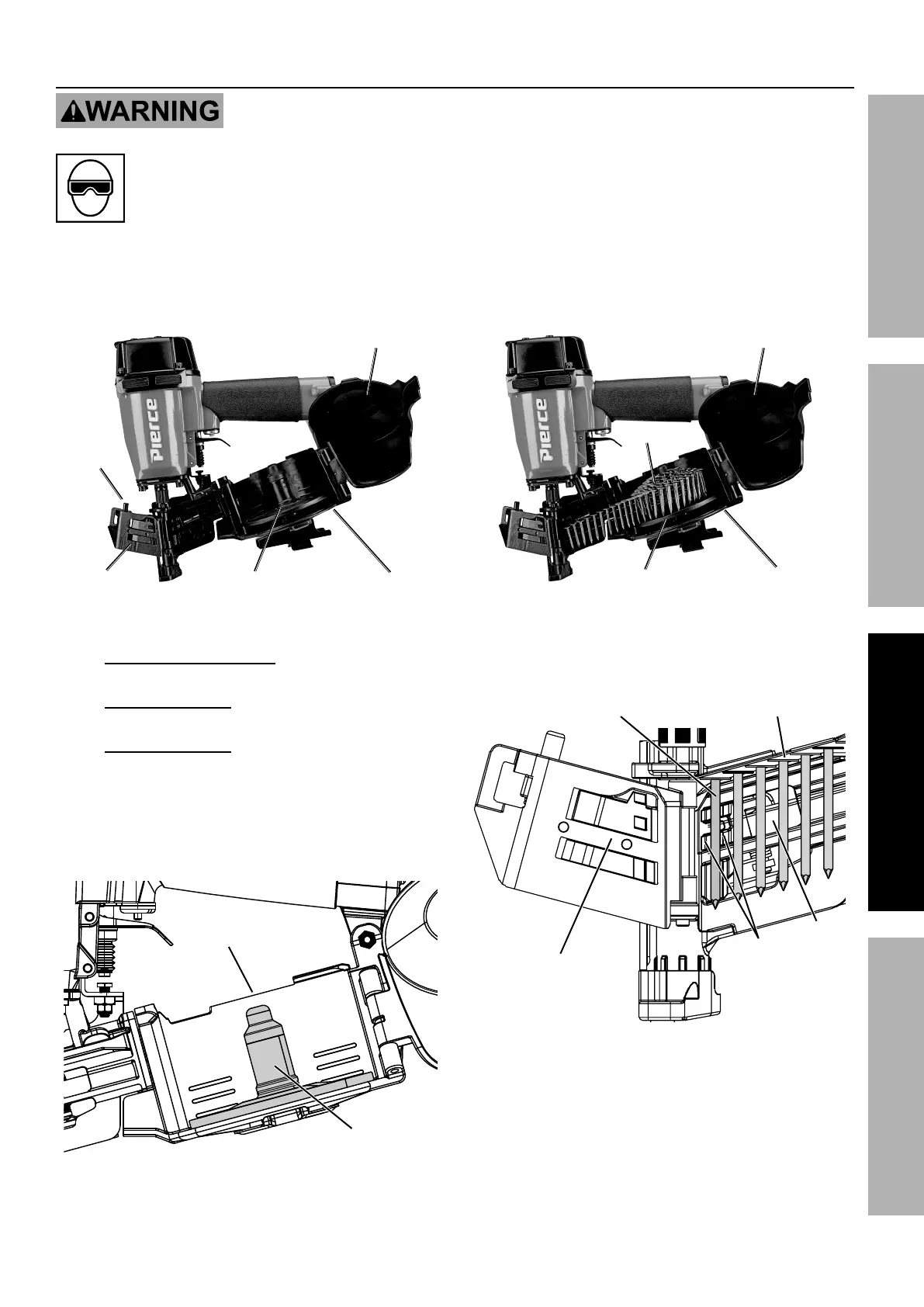 WARNING

Pierce

Pierce