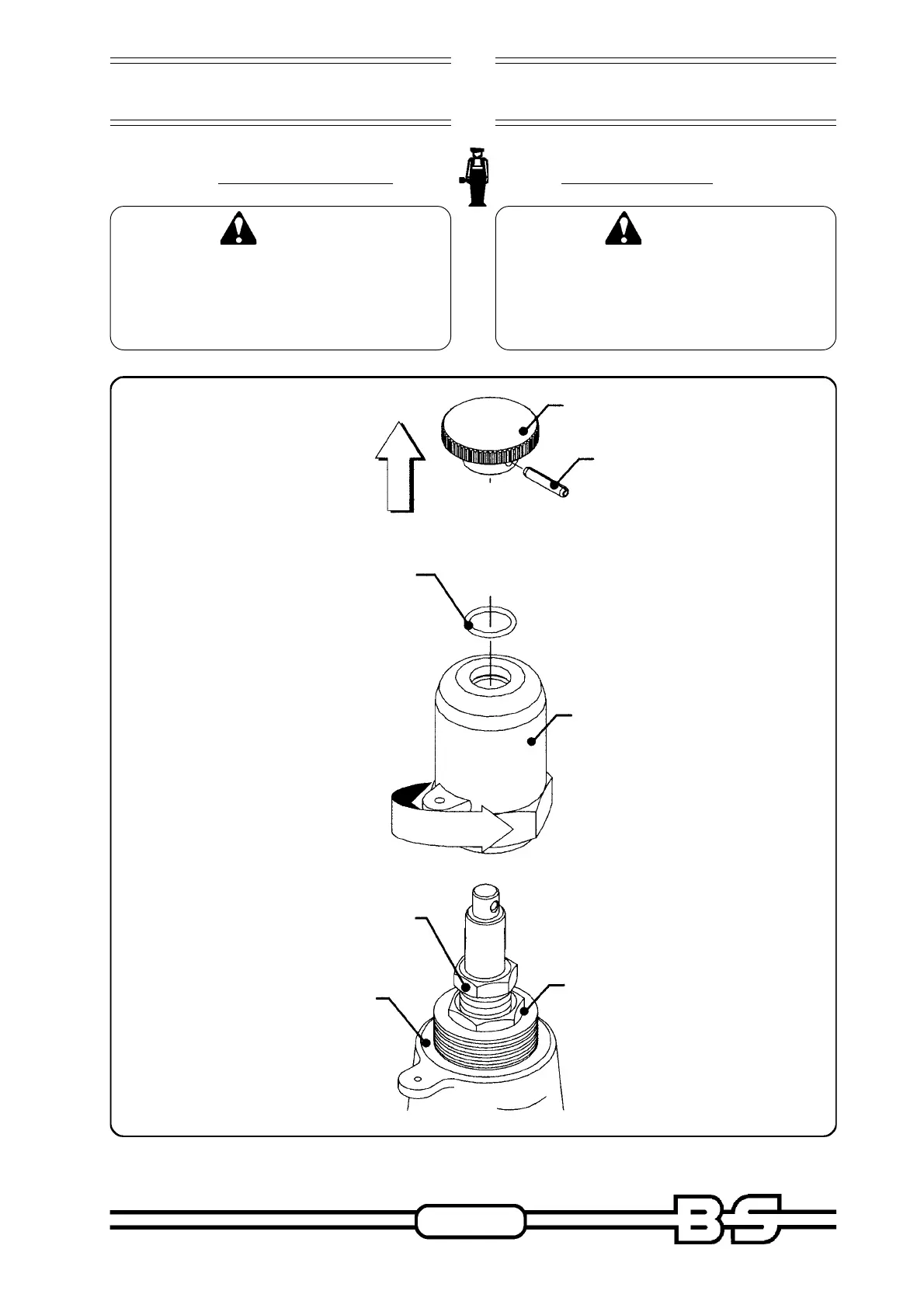 BS