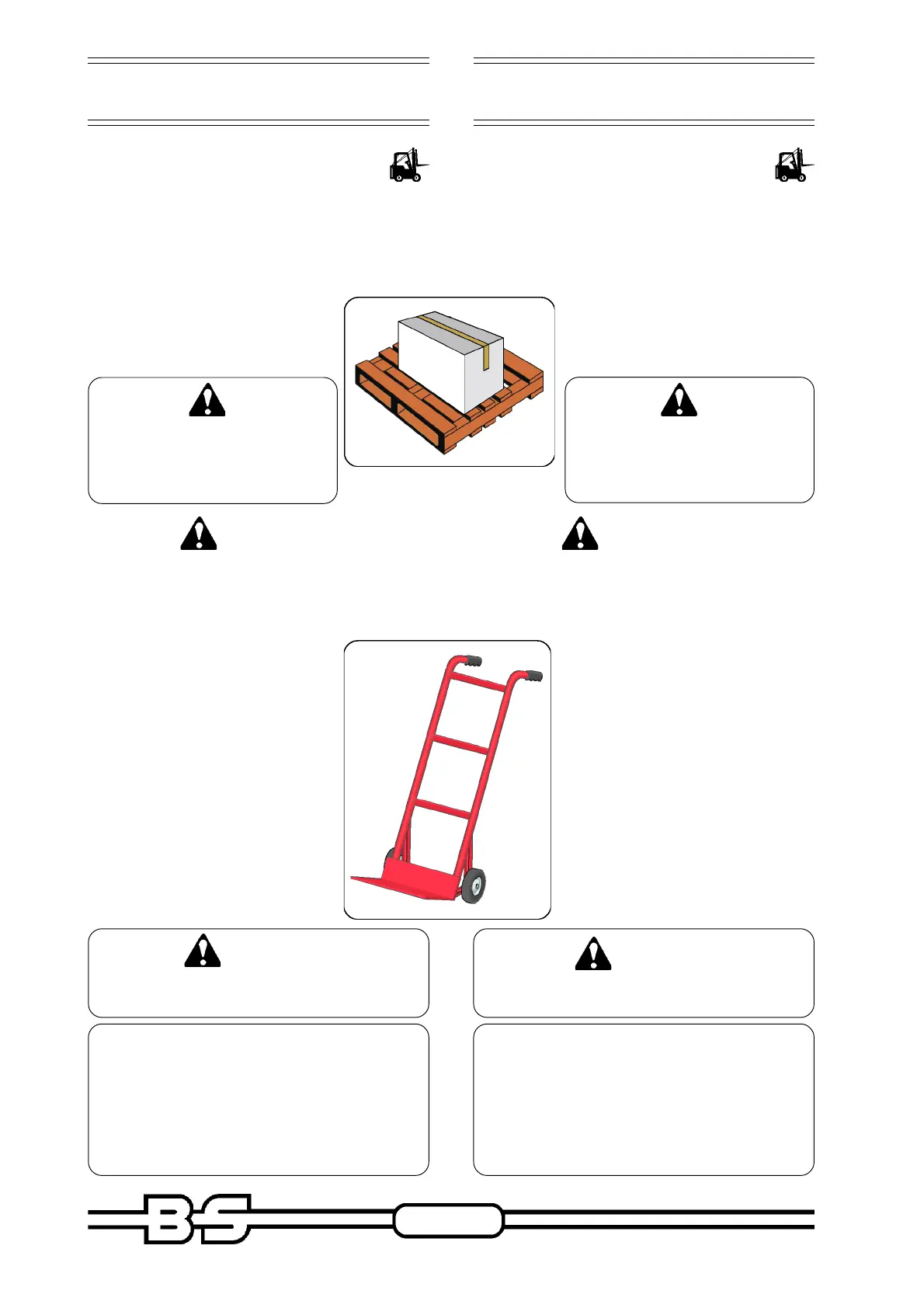 BS