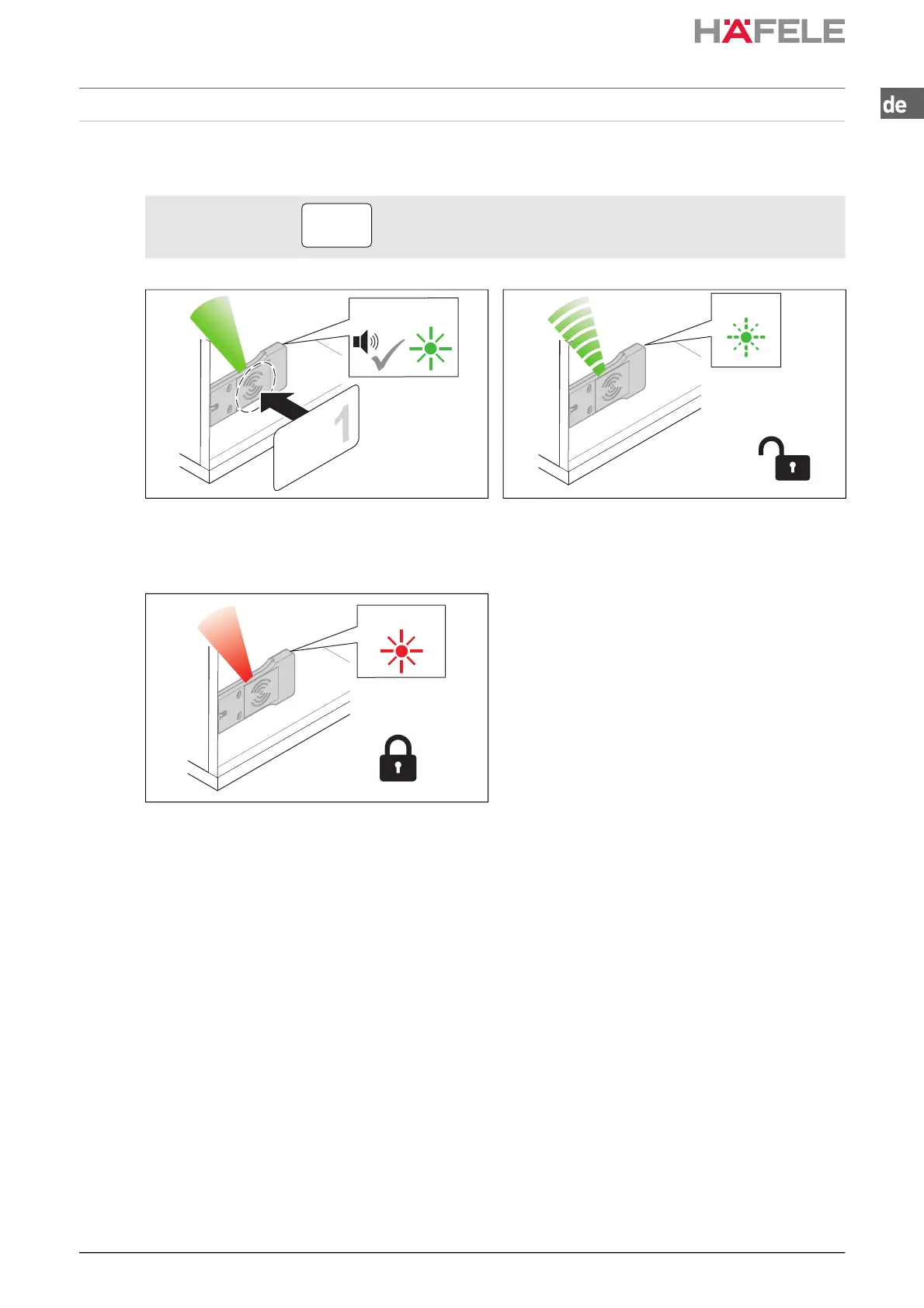 HÄFELE

de

1