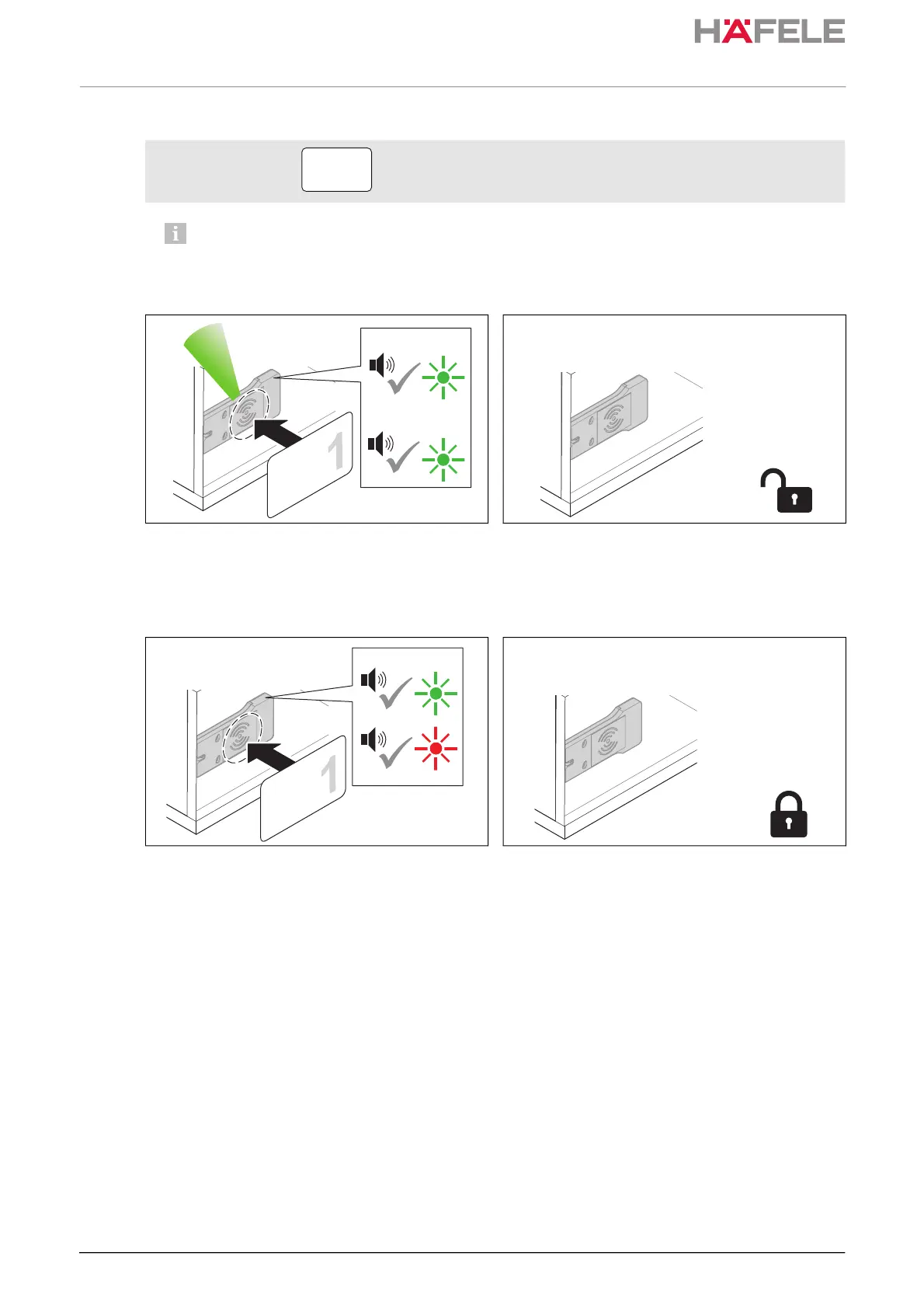 HÄFELE

1

1