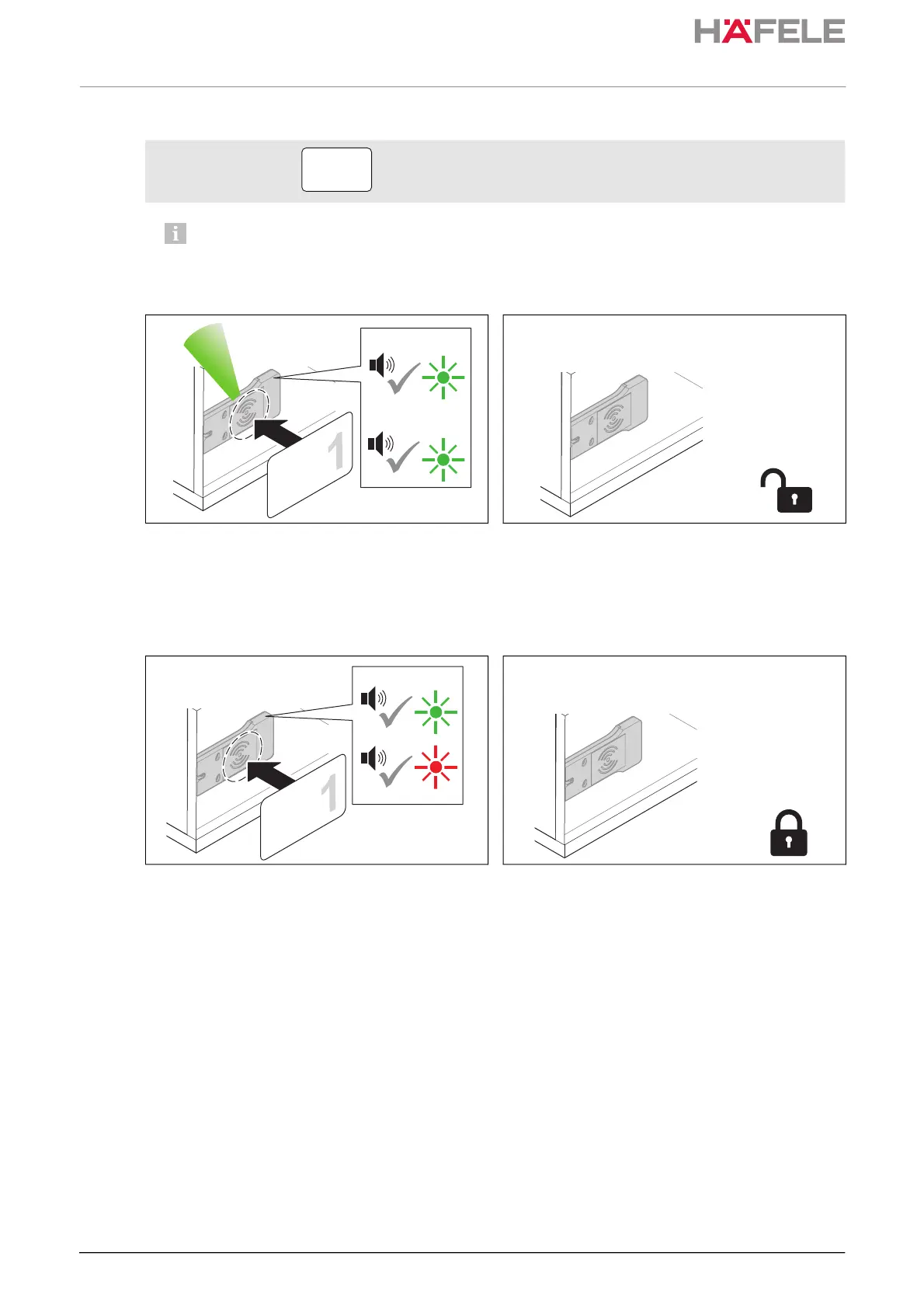 HÄFELE

1

1