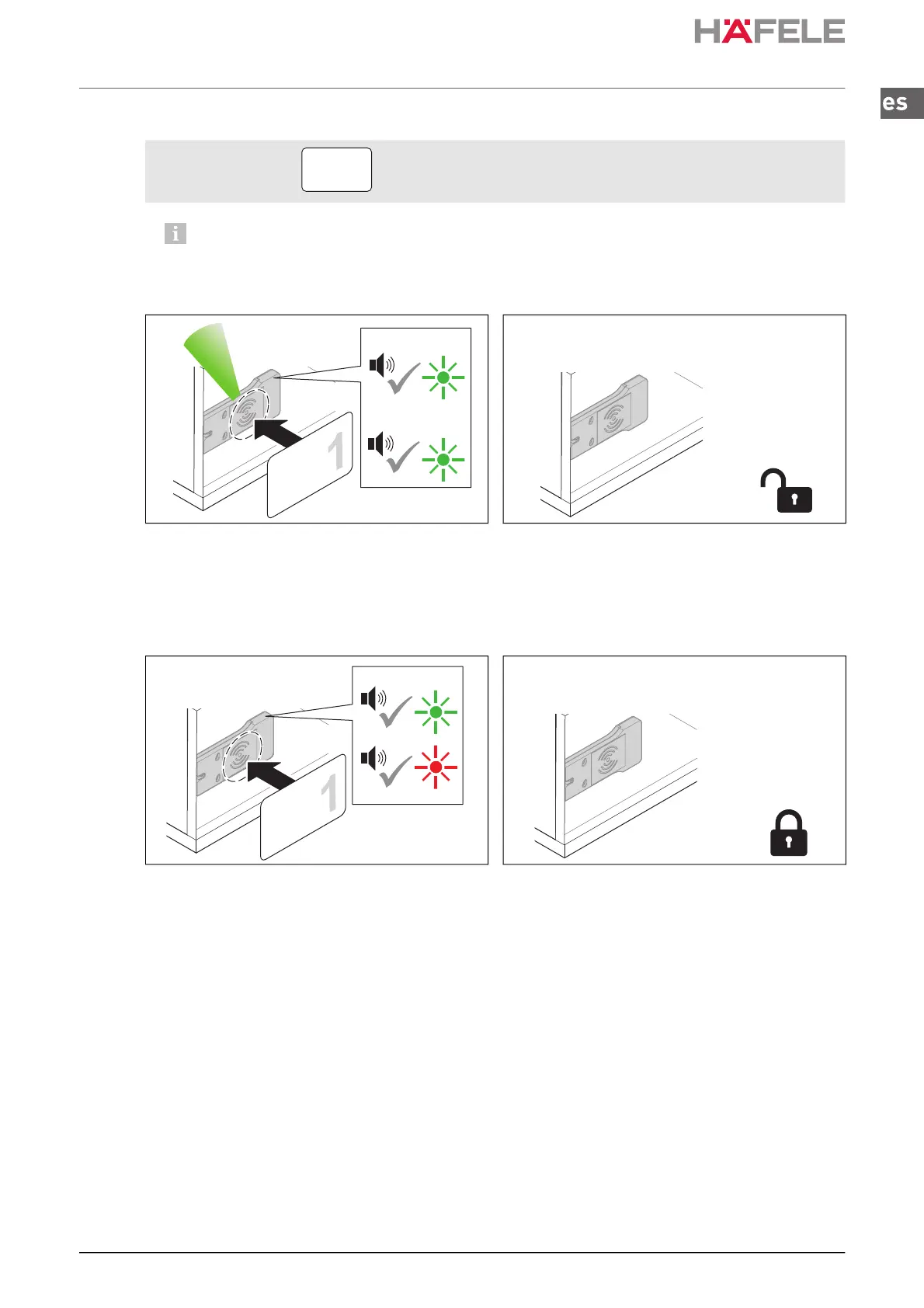 HÄFELE

es

1

1