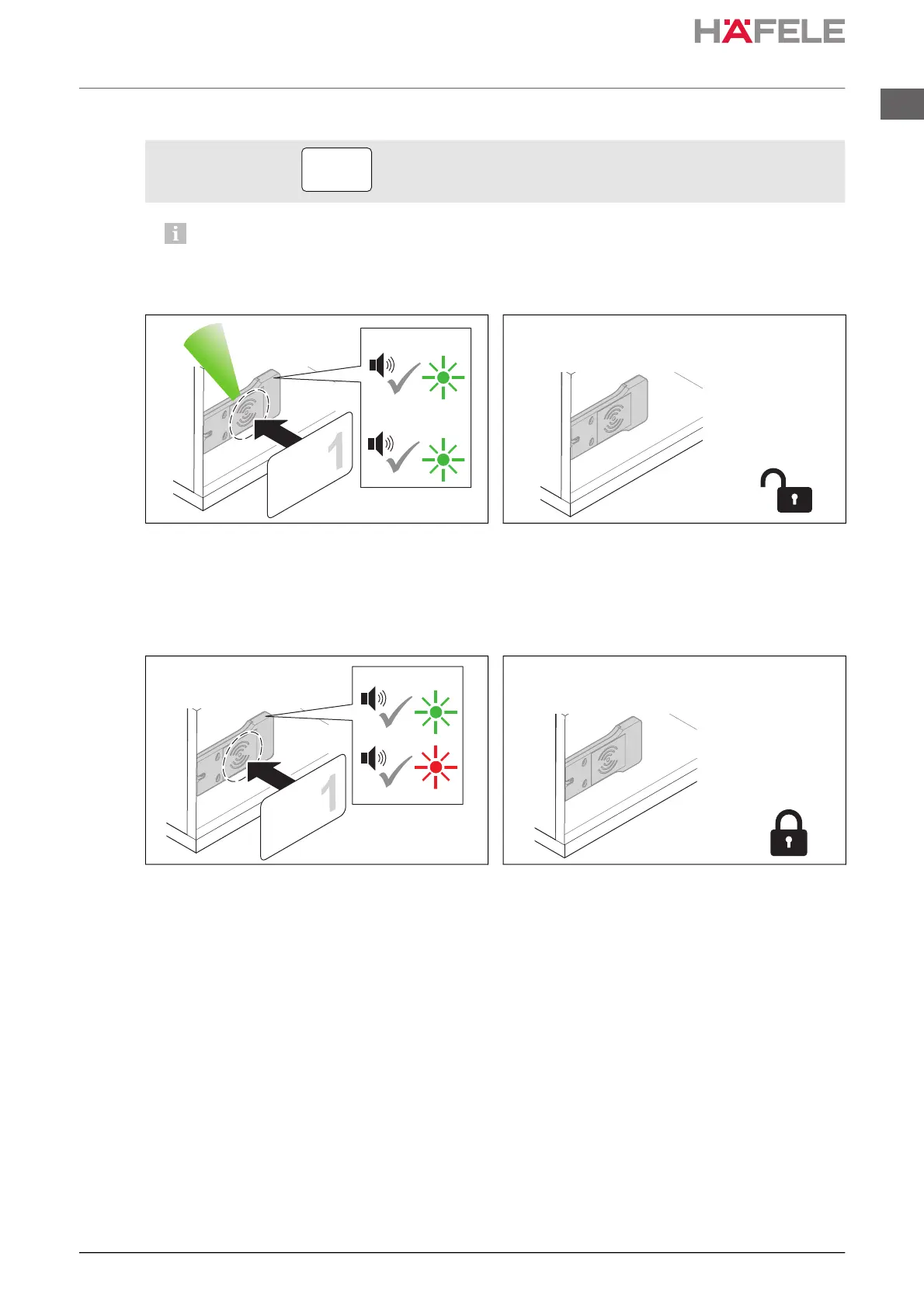 HÄFELE

1

1