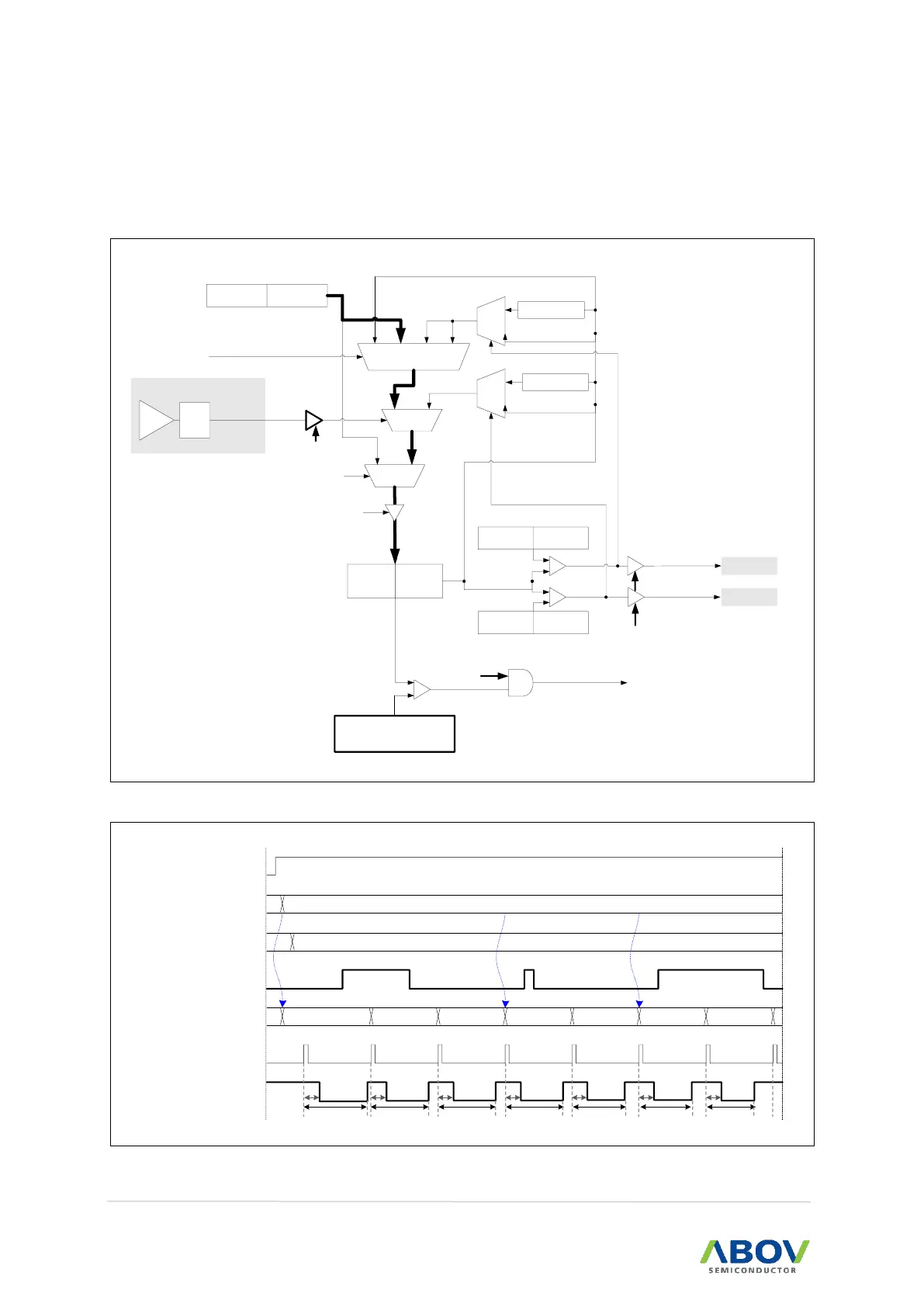 ABOV
SEMICONDUCTOR