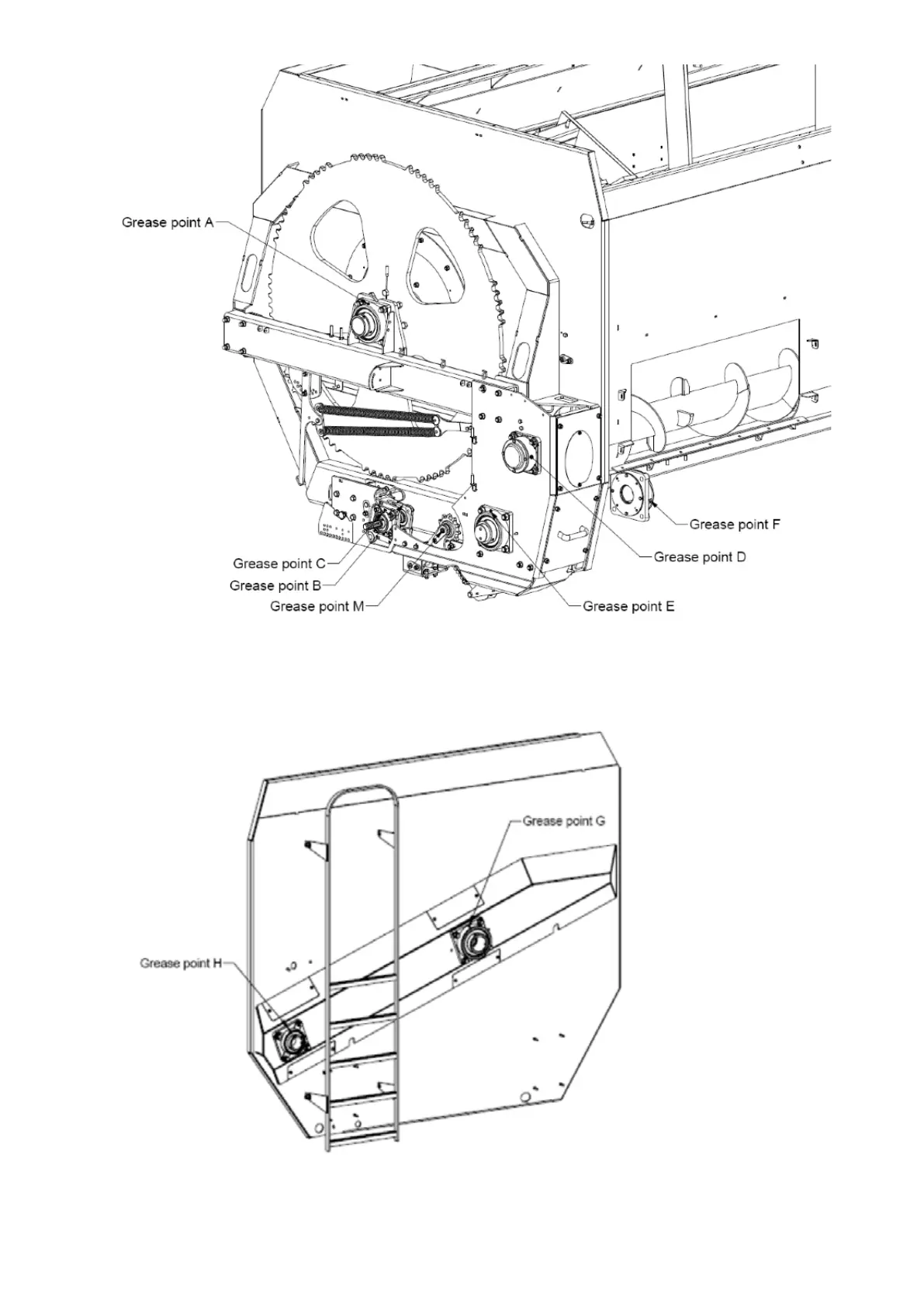 Grease point A

Grease point F

Grease point D

Grease point C

Grease point B

Grease point M

Grease point E

Grease point G

Grease point H