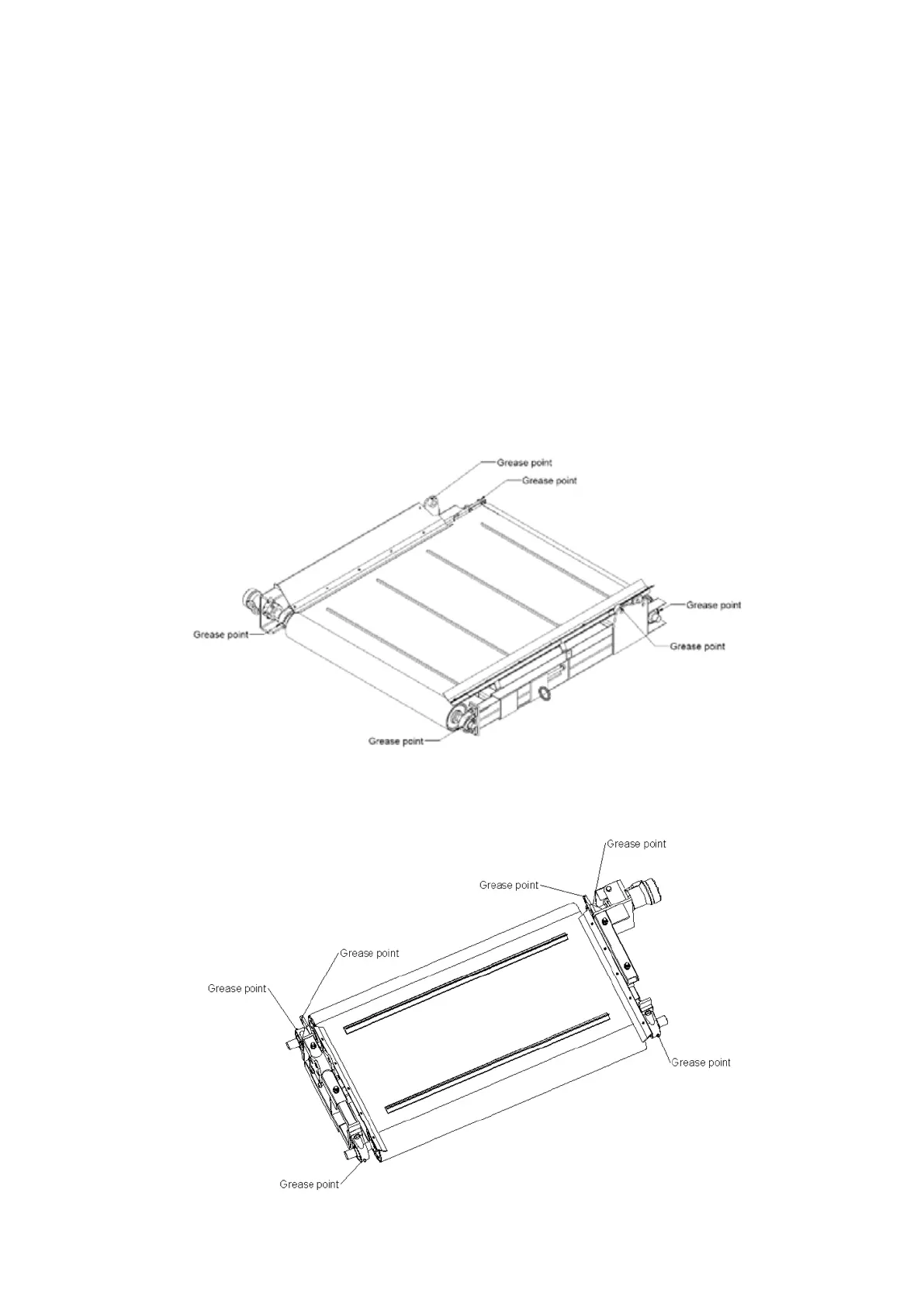 Grease point
Grease point
Grease point
Grease point
Grease point
Grease point

Grease point
Grease point
Grease point
Grease point
Grease point
Grease point