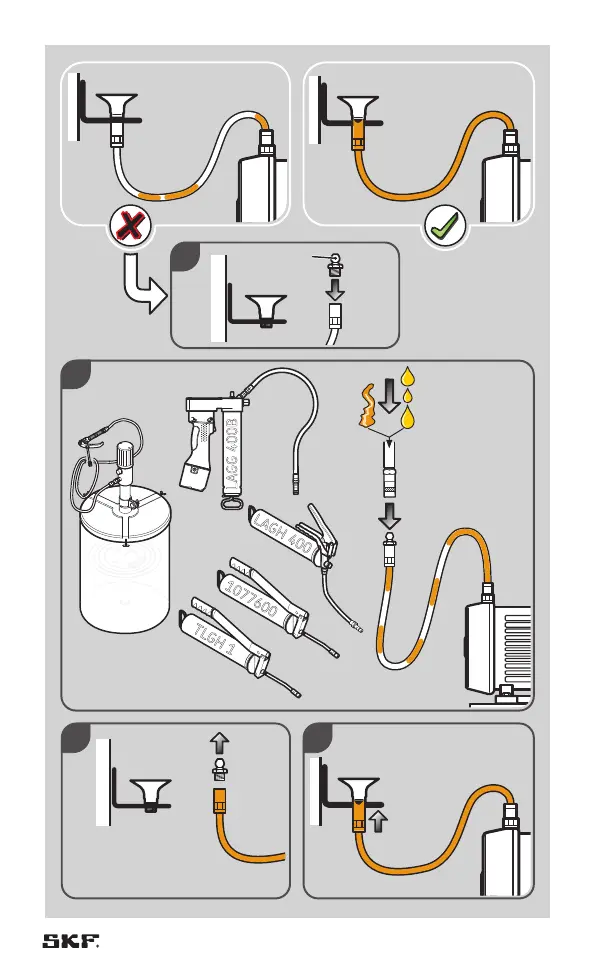 LAGG 400B

LAGH 400

1077600

TLGH 1

SKF.