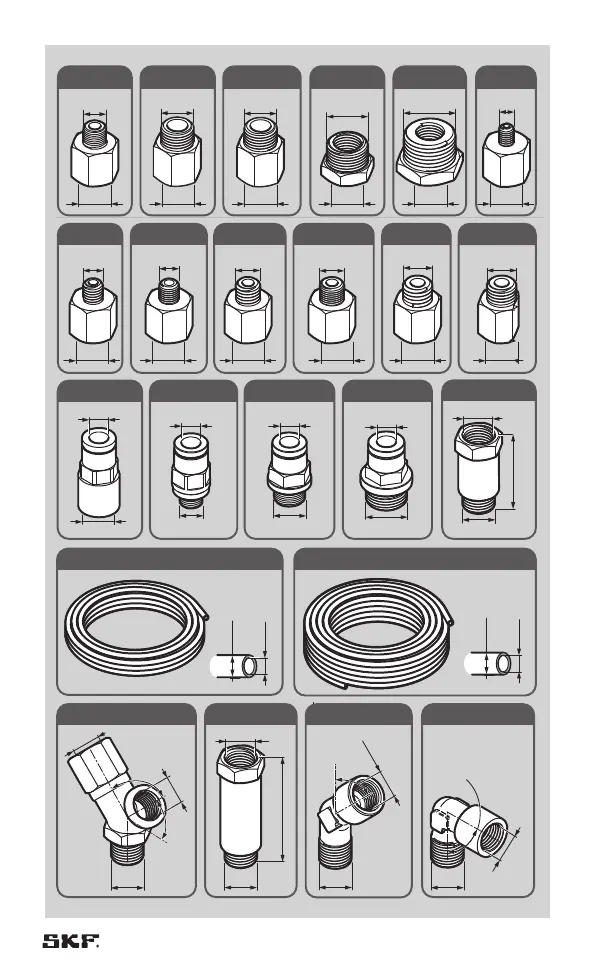 SKF.