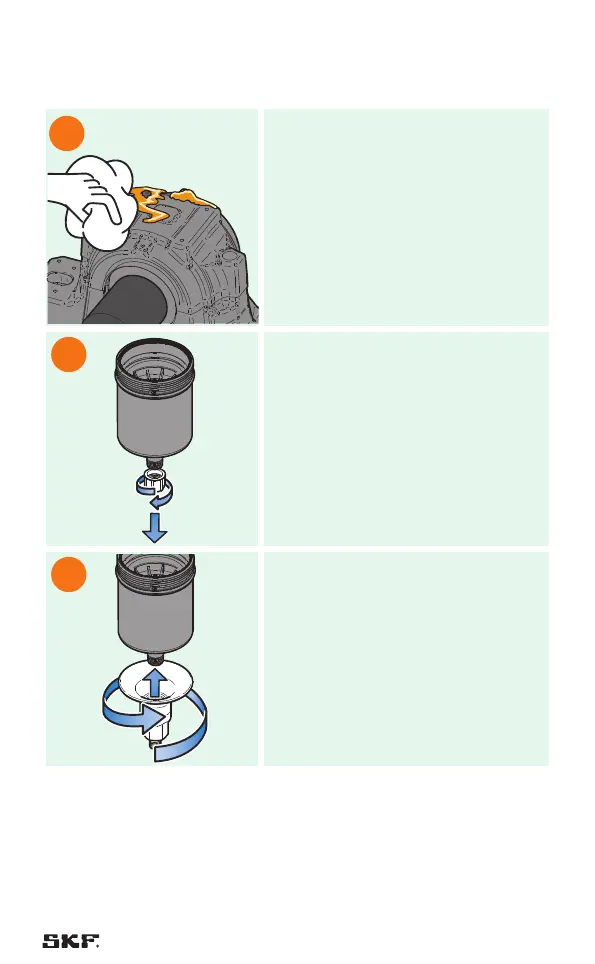 SKF.