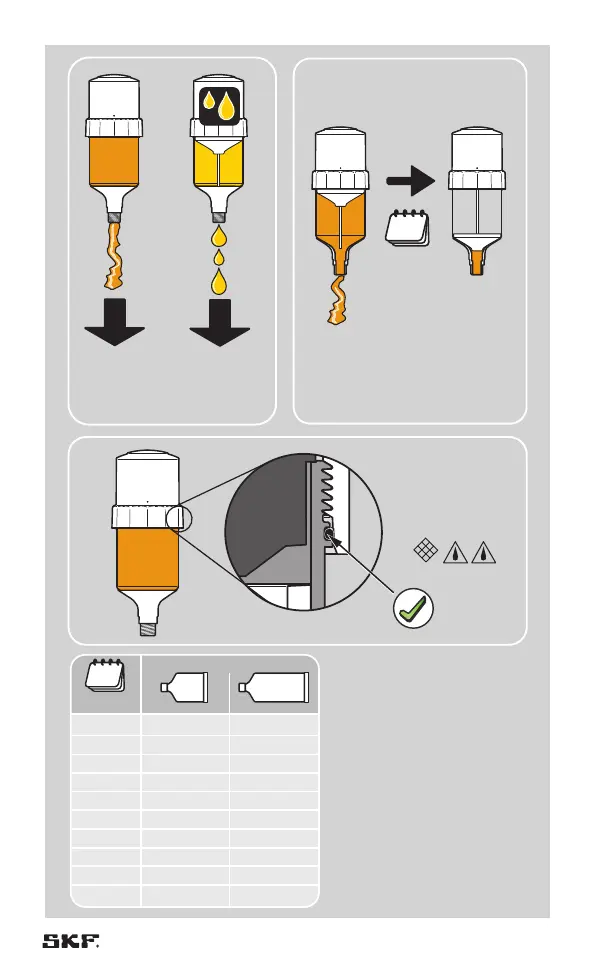 SKF.