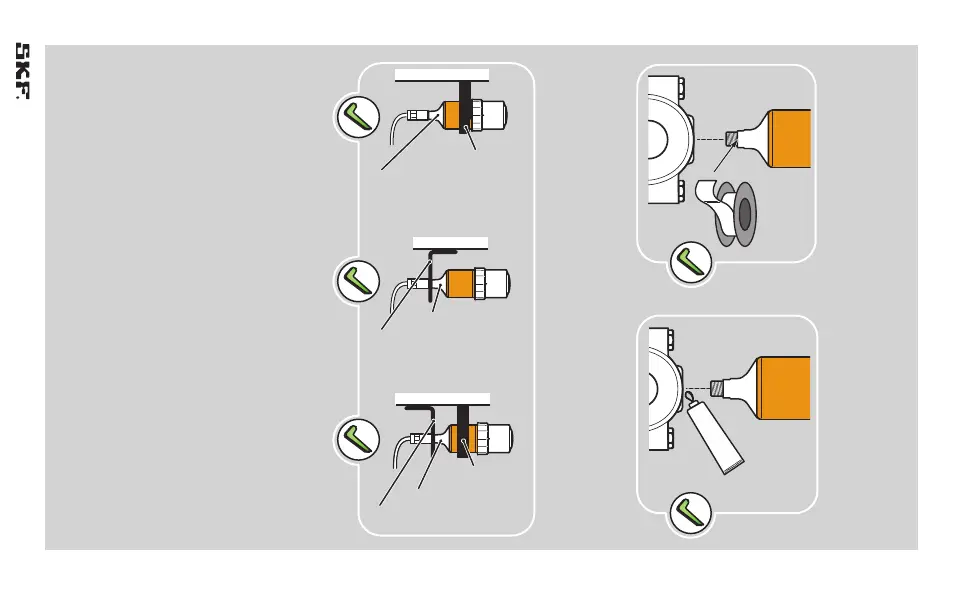 SKF.