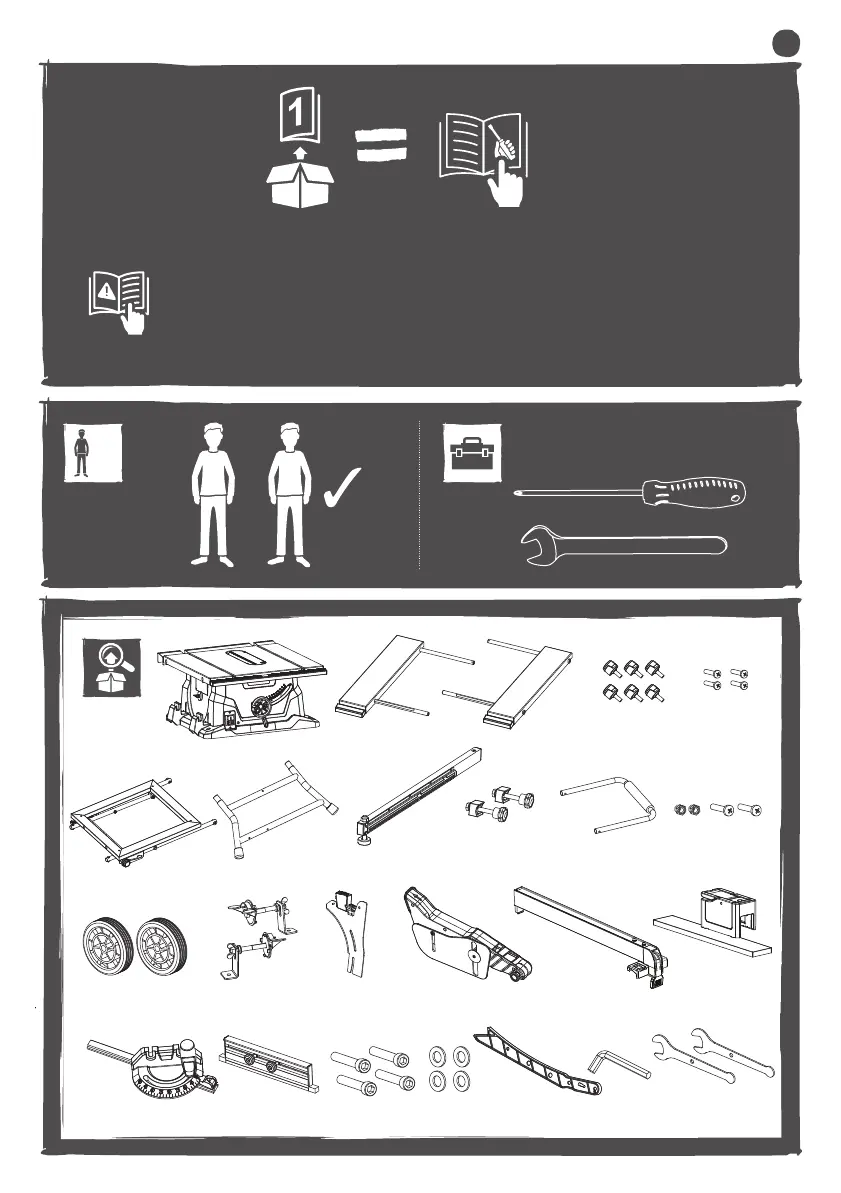 1