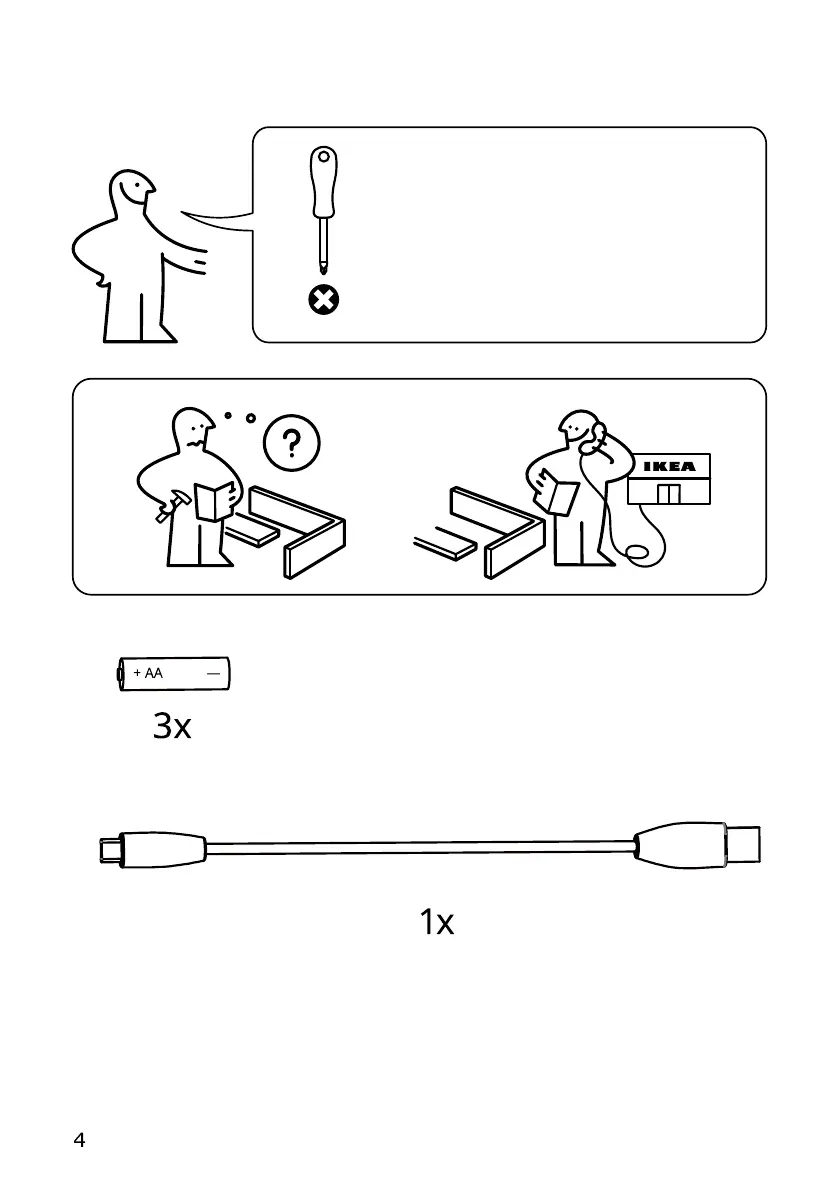 ?

IKEA

+ AA —

3x

1x

4