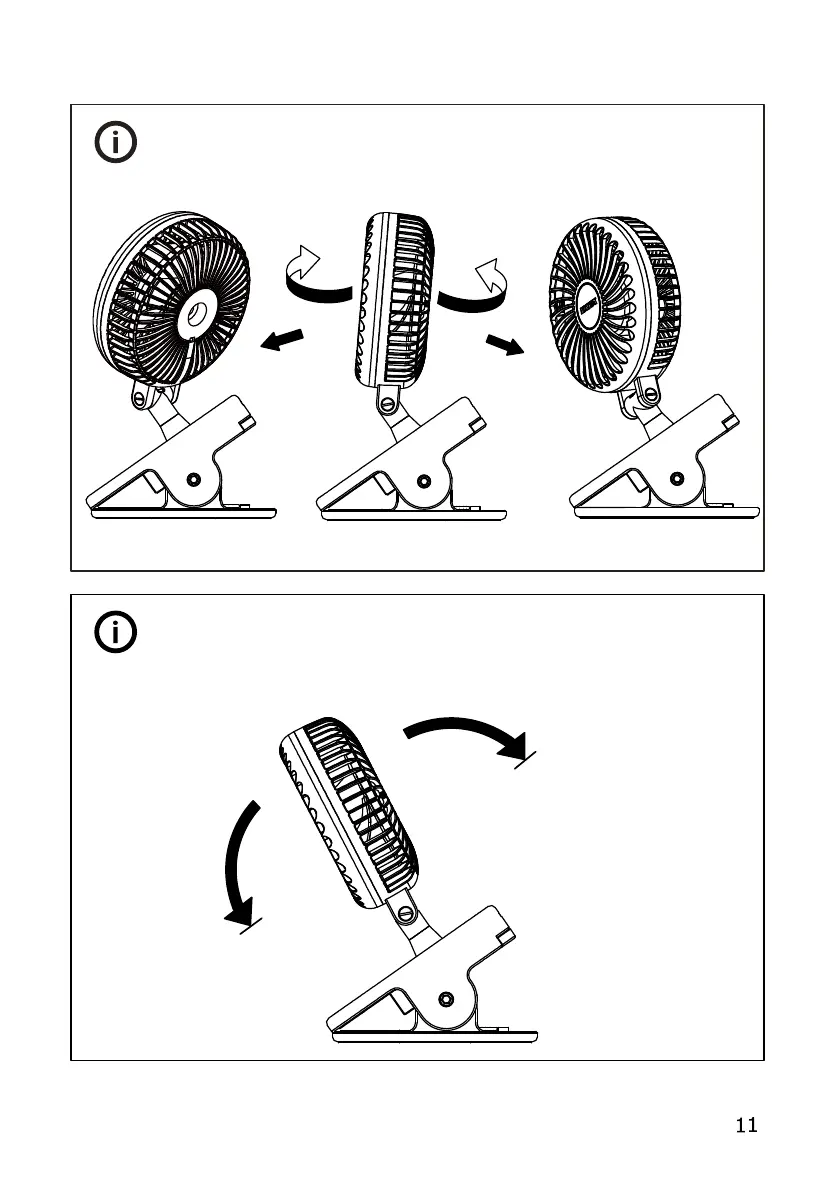 11