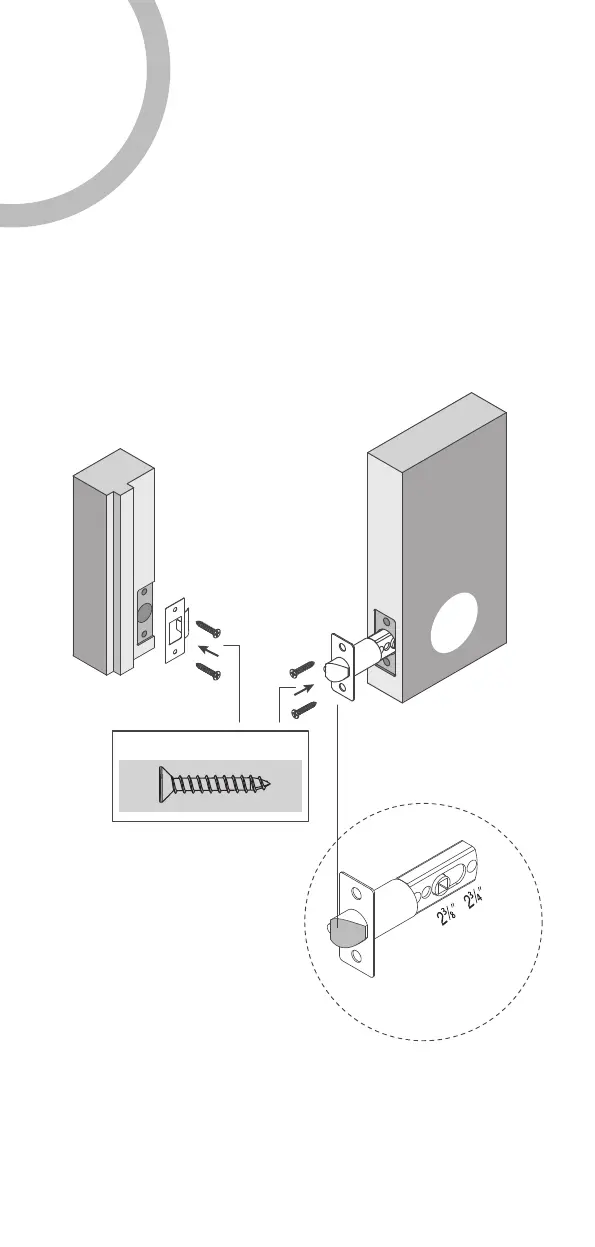 $2\frac{3}{8}$" $2\frac{3}{4}$"