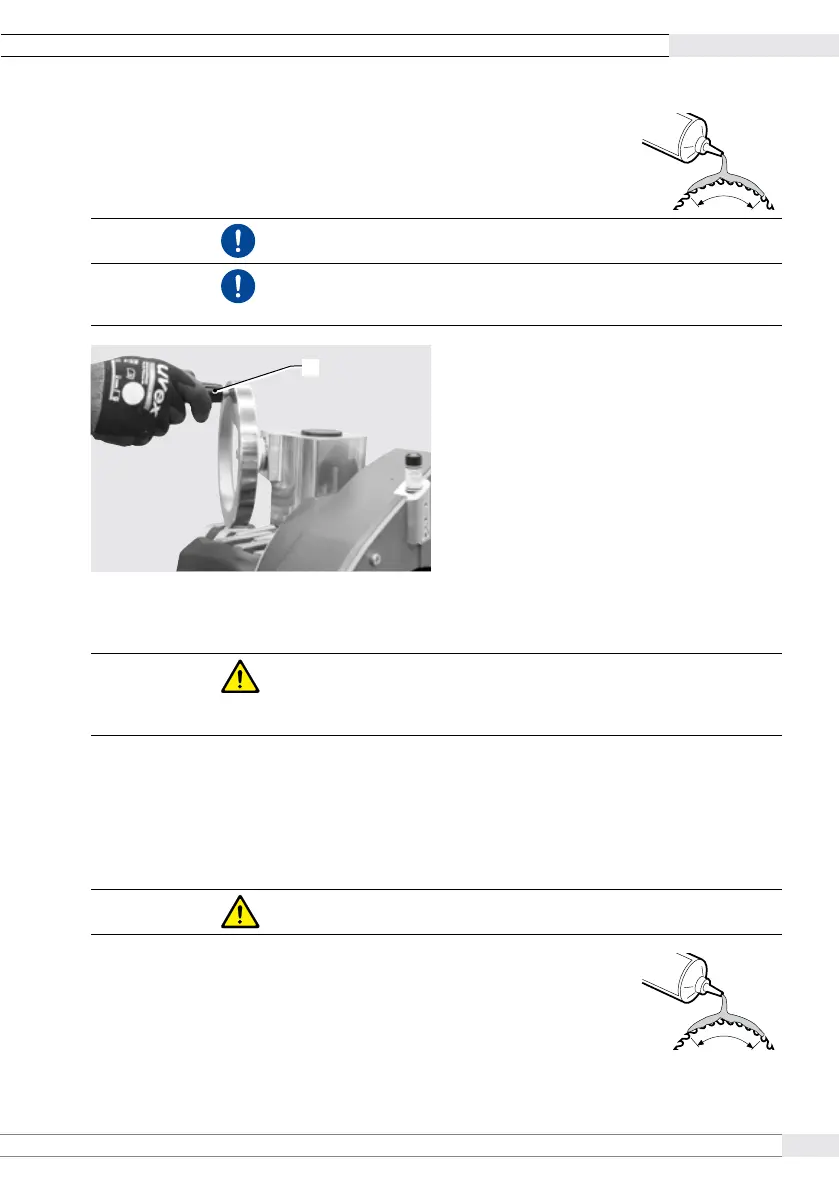 uvex