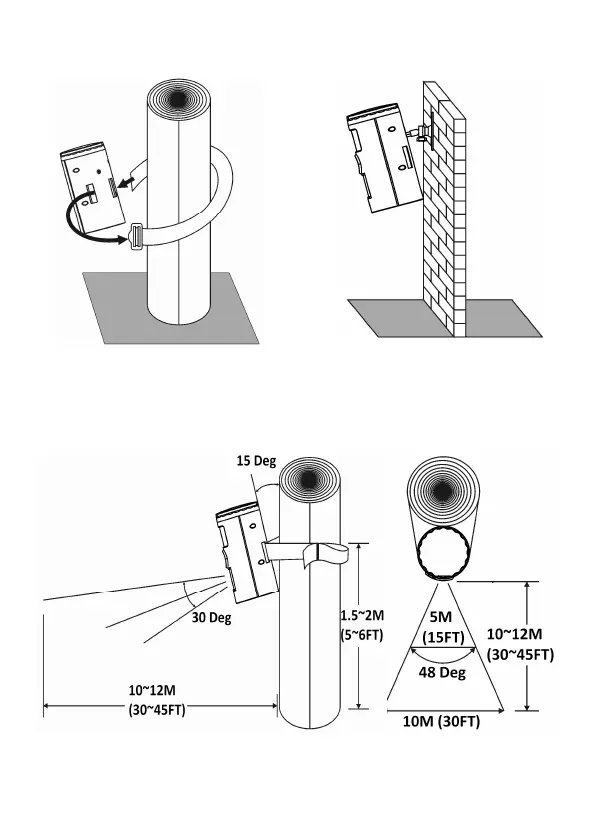 15 Deg

30 Deg

1.5~2M (5~6FT)

10~12M (30~45FT)

5M (15FT)

48 Deg

10~12M (30~45FT)

10M (30FT)