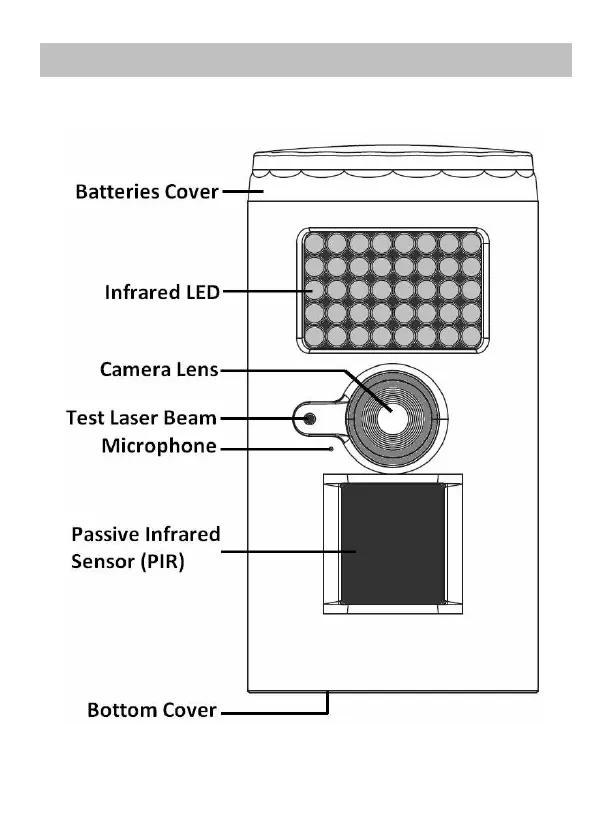 Batteries Cover
Infrared LED
Camera Lens
Test Laser Beam
Microphone
Passive Infrared Sensor (PIR)
Bottom Cover