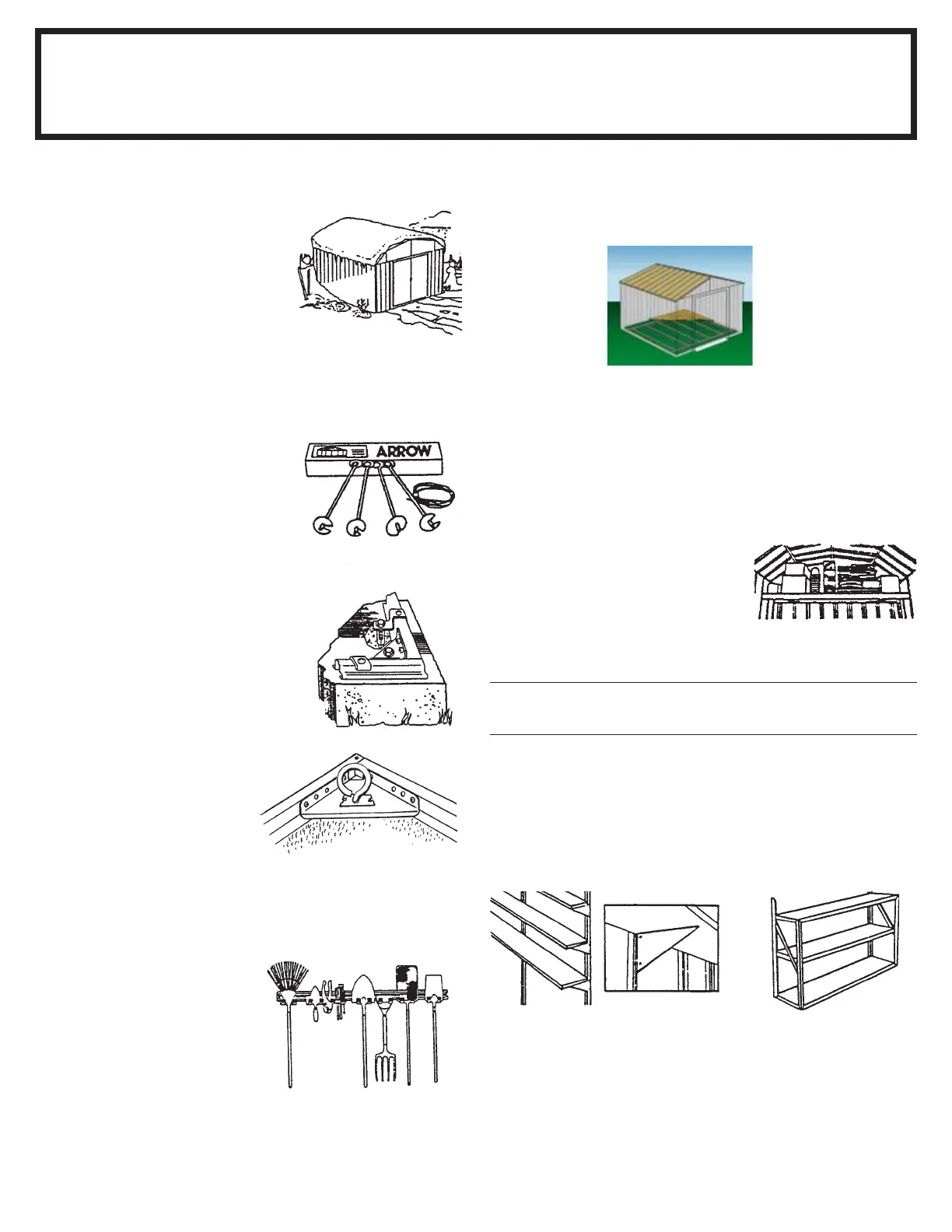 ARROW