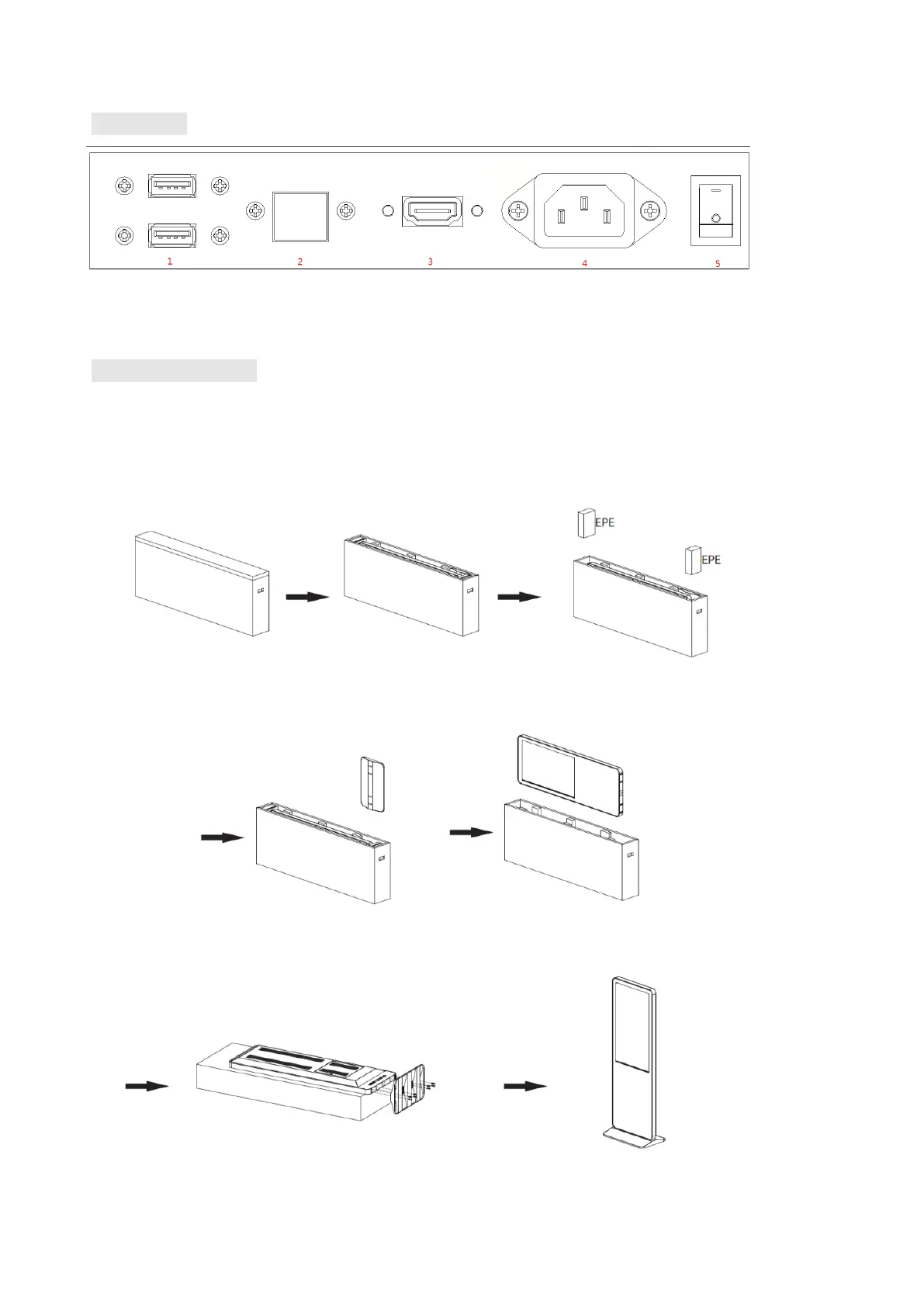 1 2 3 4 5

EPE

EPE