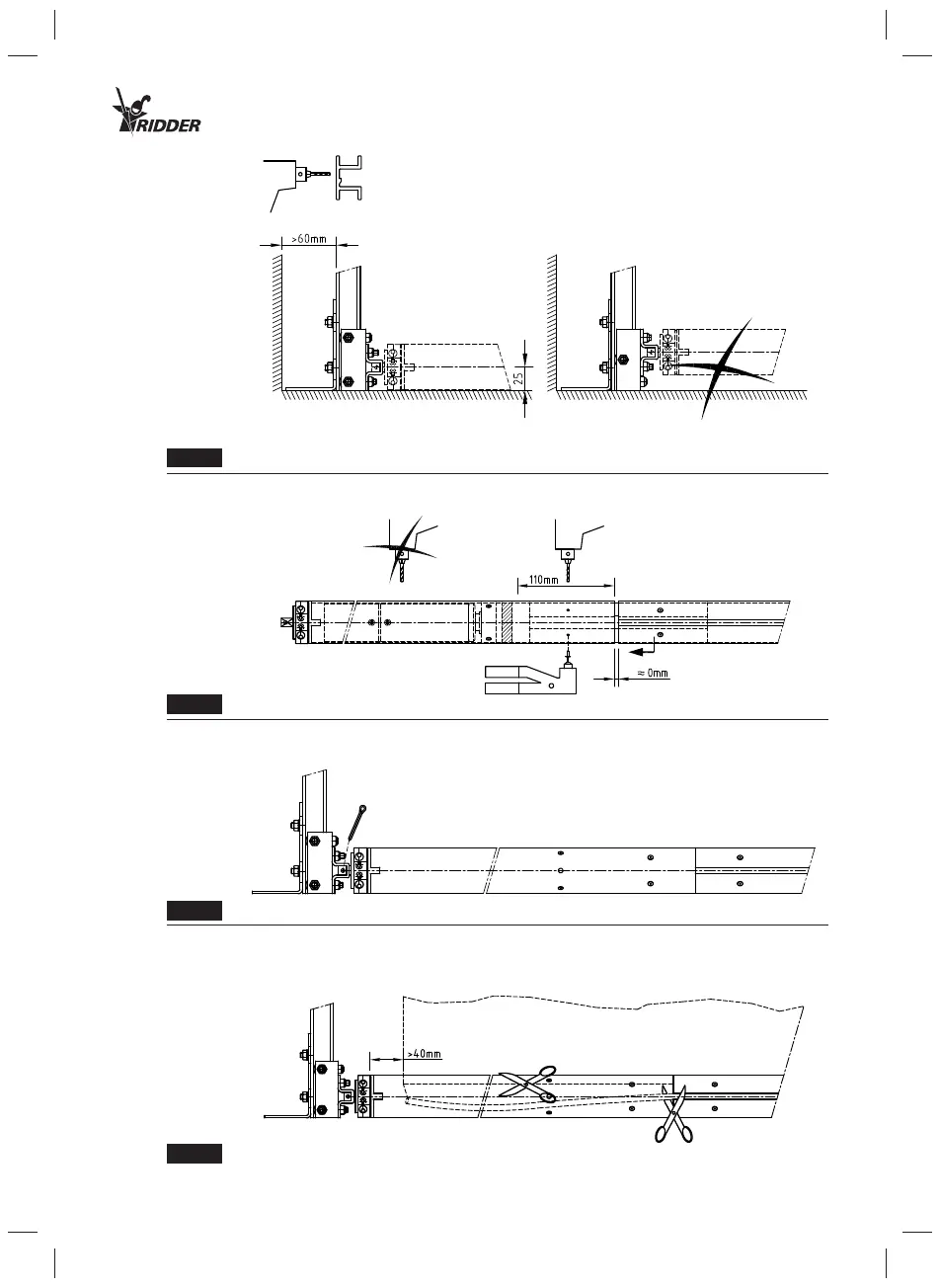 RIDDER

>60mm

25

110mm

≈ 0mm

>40mm